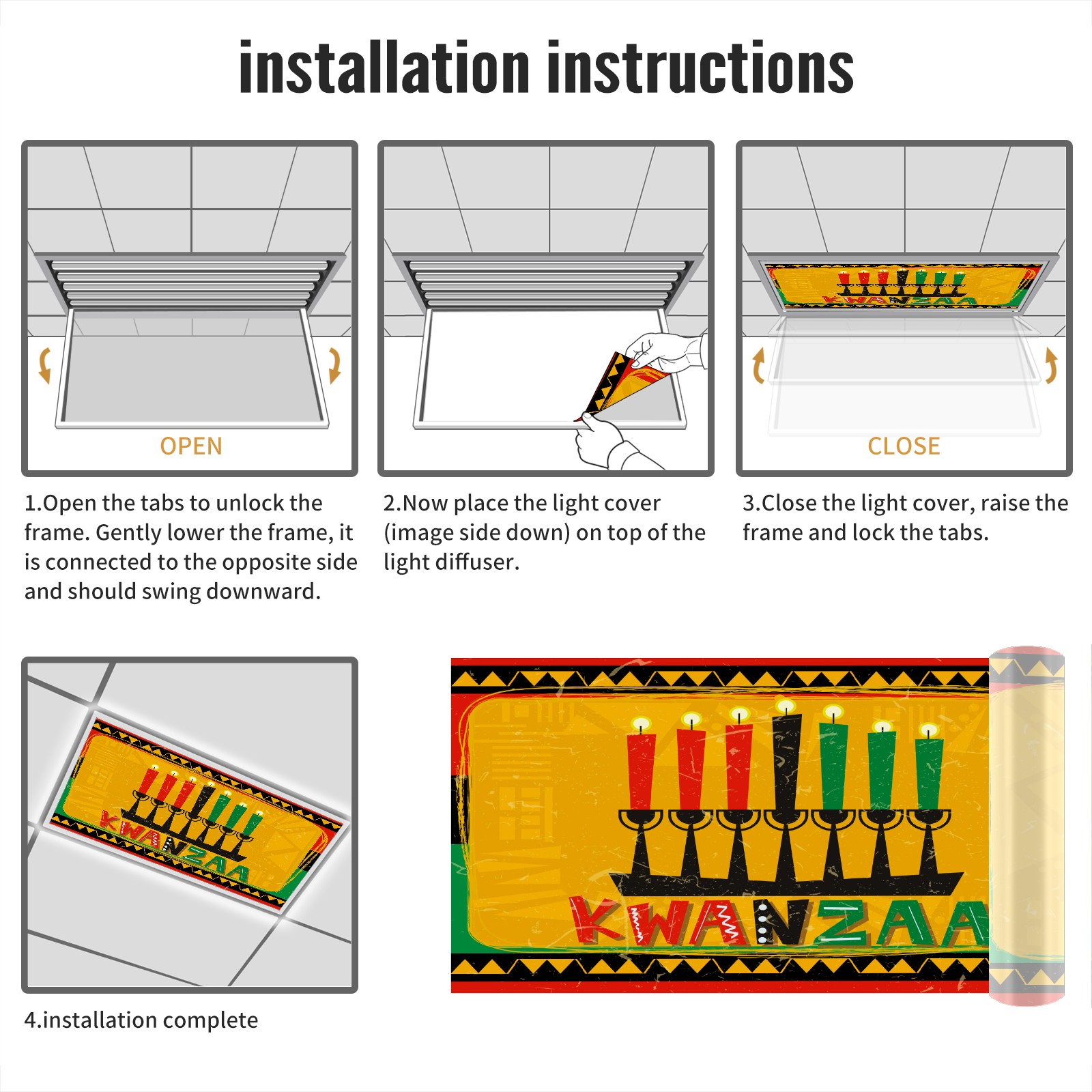 installation instructions

OPEN

1.Open the tabs to unlock the frame. Gently lower the frame, it is connected to the opposite side and should swing downward.

2.Now place the light cover (image side down) on top of the light diffuser.

KWANZAA

CLOSE

3.Close the light cover, raise the frame and lock the tabs.

KWANZAA

4.installation complete

KWANZAA