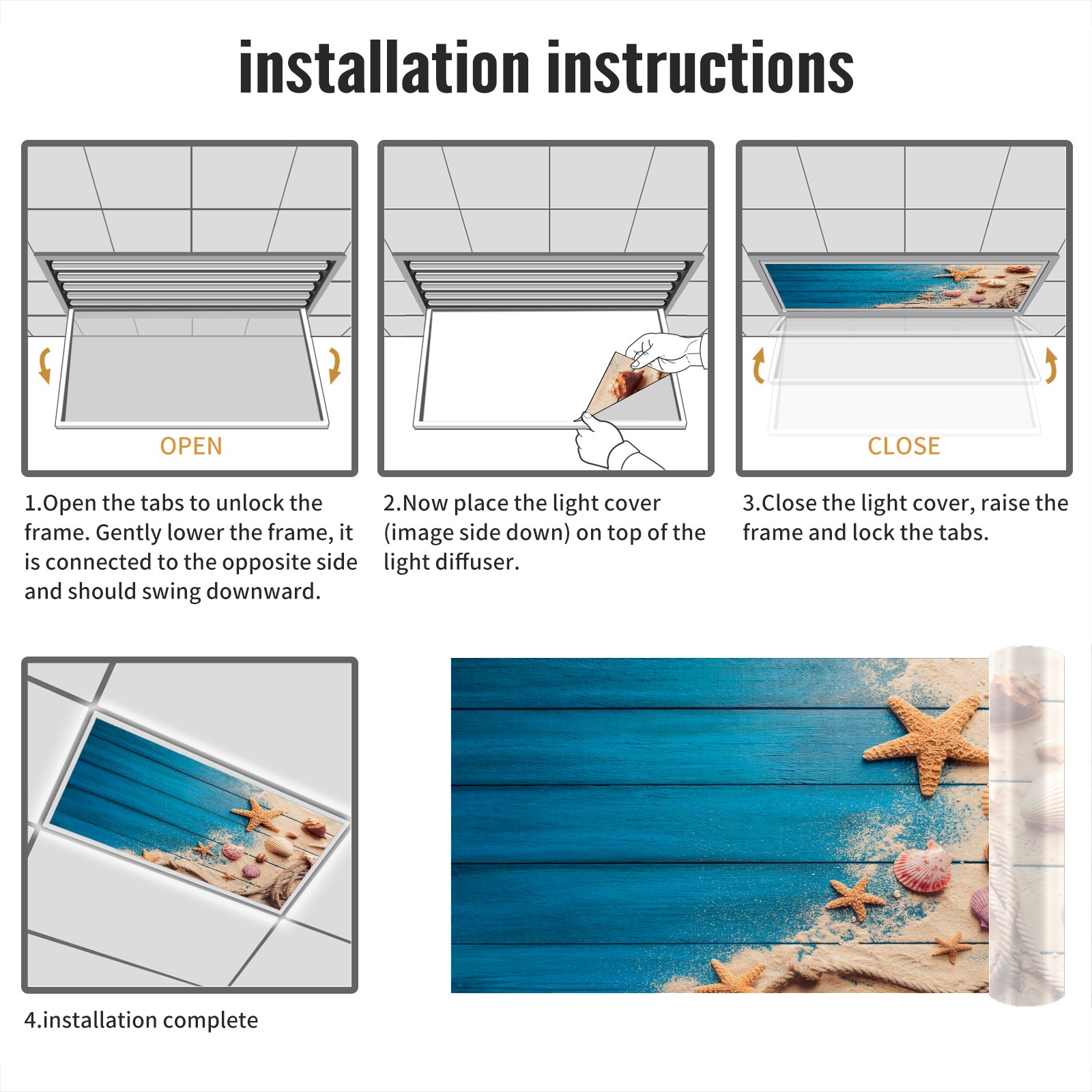 installation instructions

OPEN

1.Open the tabs to unlock the frame. Gently lower the frame, it is connected to the opposite side and should swing downward.

2.Now place the light cover (image side down) on top of the light diffuser.

CLOSE

3.Close the light cover, raise the frame and lock the tabs.

4.installation complete