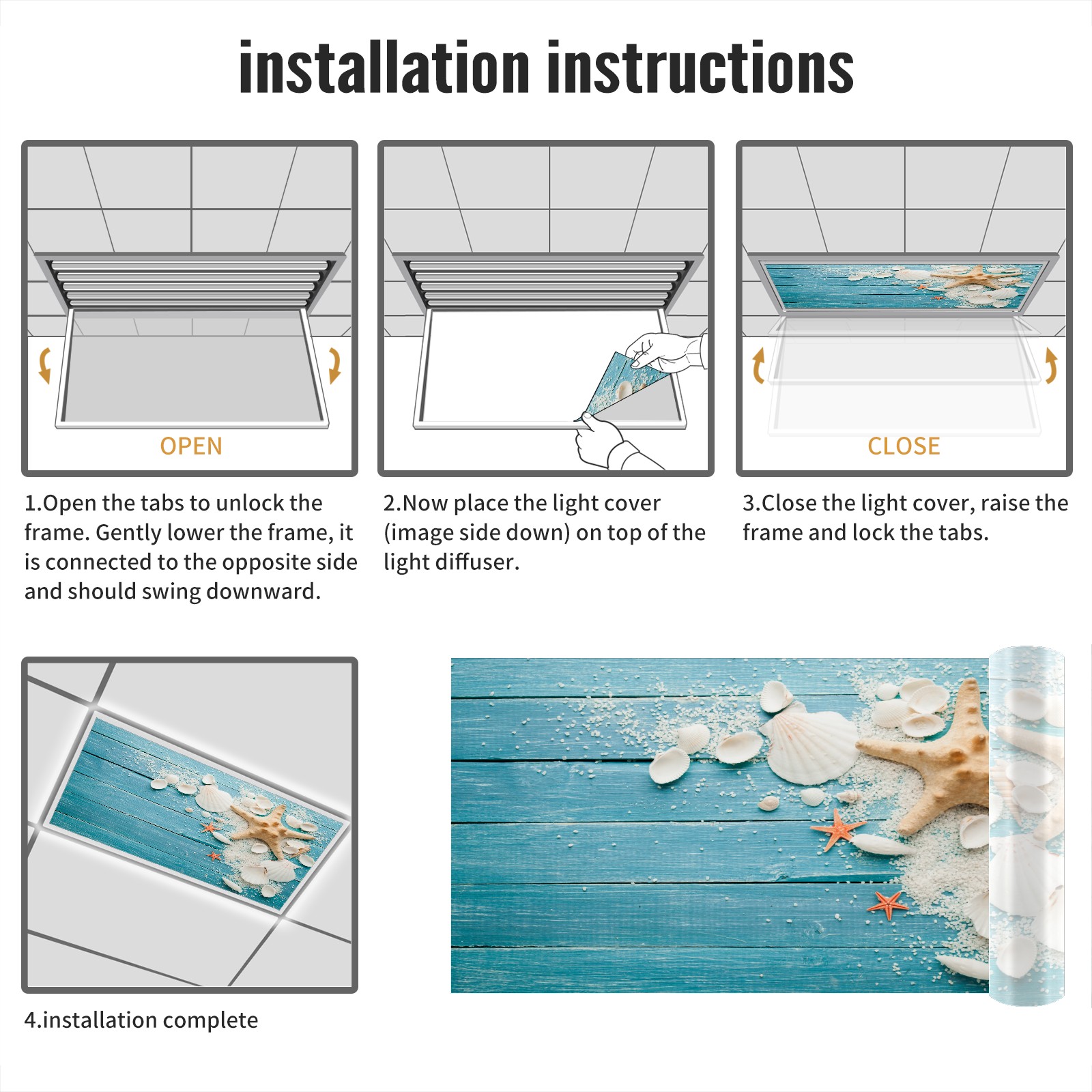 installation instructions

OPEN

1.Open the tabs to unlock the frame. Gently lower the frame, it is connected to the opposite side and should swing downward.

2.Now place the light cover (image side down) on top of the light diffuser.

CLOSE

3.Close the light cover, raise the frame and lock the tabs.

4.installation complete