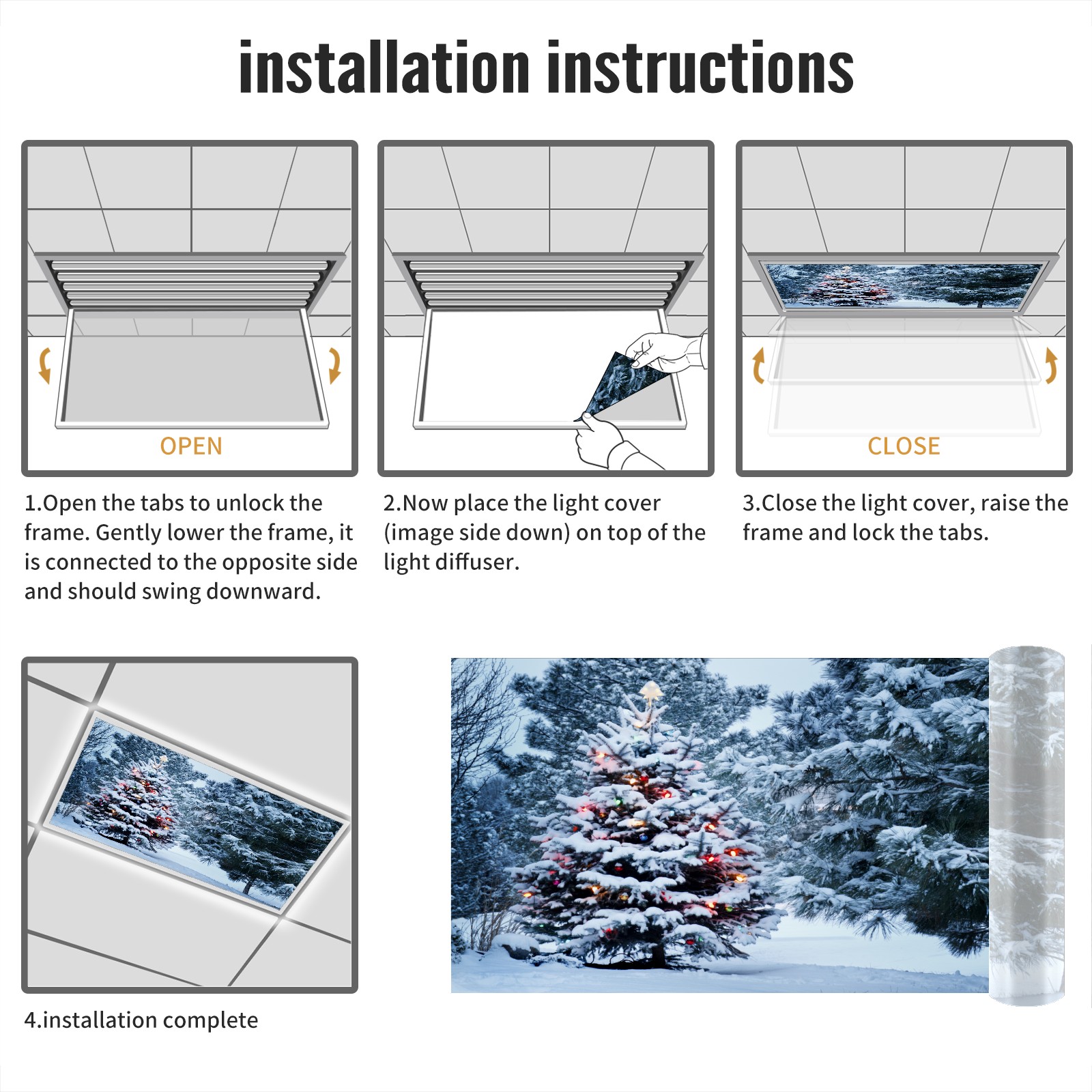 installation instructions

OPEN

1.Open the tabs to unlock the frame. Gently lower the frame, it is connected to the opposite side and should swing downward.

2.Now place the light cover (image side down) on top of the light diffuser.

CLOSE

3.Close the light cover, raise the frame and lock the tabs.

4.installation complete