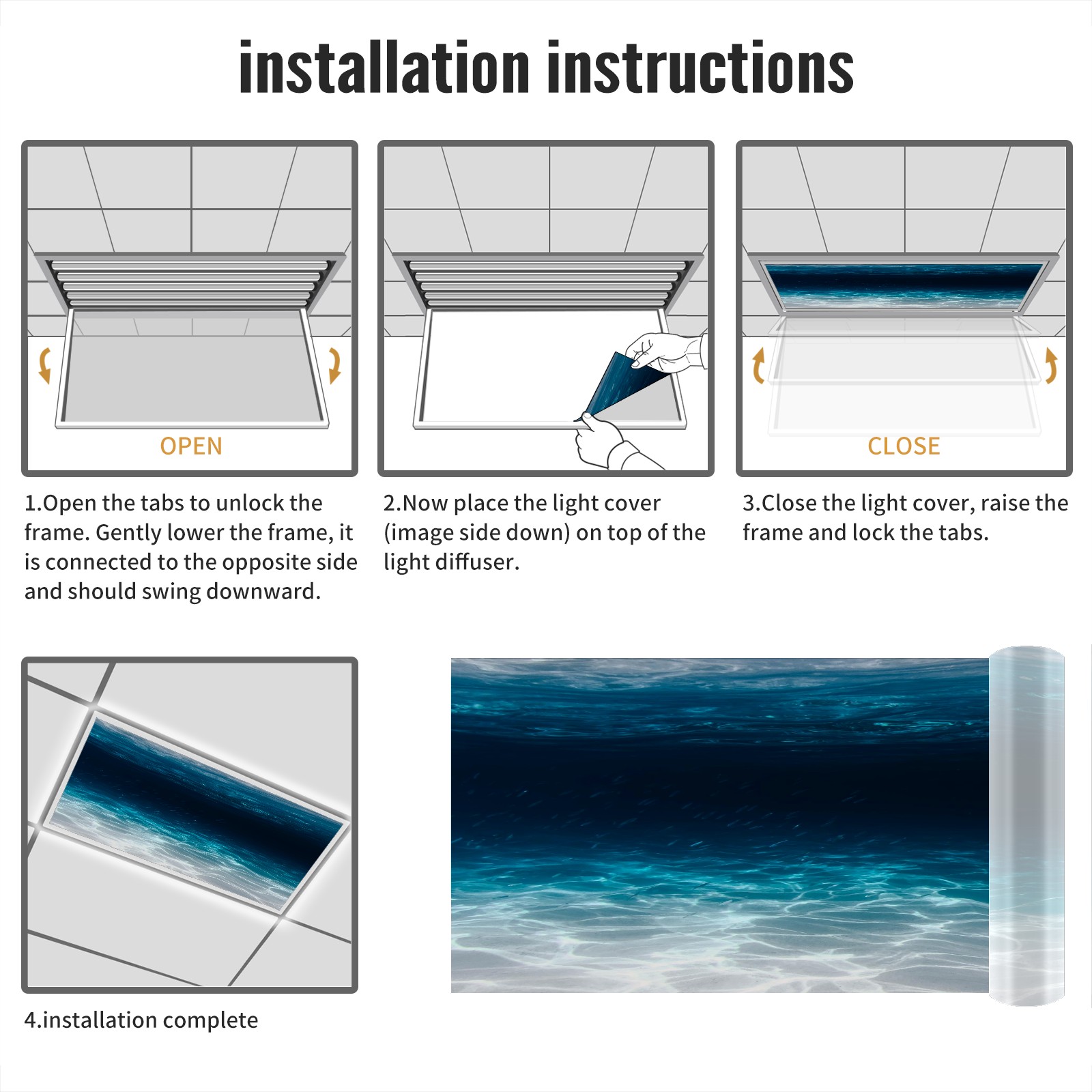 installation instructions

OPEN

1.Open the tabs to unlock the frame. Gently lower the frame, it is connected to the opposite side and should swing downward.

2.Now place the light cover (image side down) on top of the light diffuser.

CLOSE

3.Close the light cover, raise the frame and lock the tabs.

4.installation complete