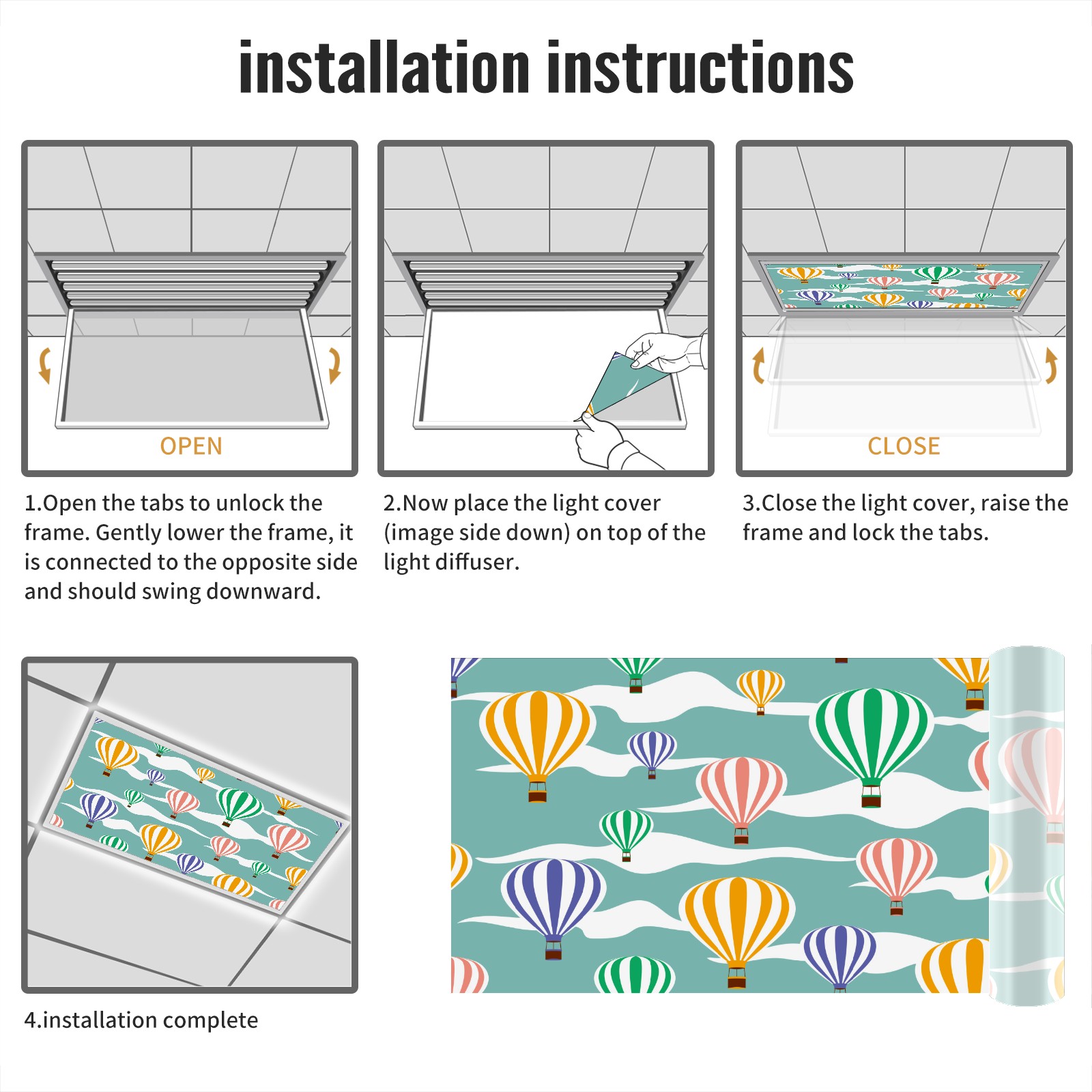 installation instructions

OPEN

1.Open the tabs to unlock the frame. Gently lower the frame, it is connected to the opposite side and should swing downward.

2.Now place the light cover (image side down) on top of the light diffuser.

CLOSE

3.Close the light cover, raise the frame and lock the tabs.

4.installation complete