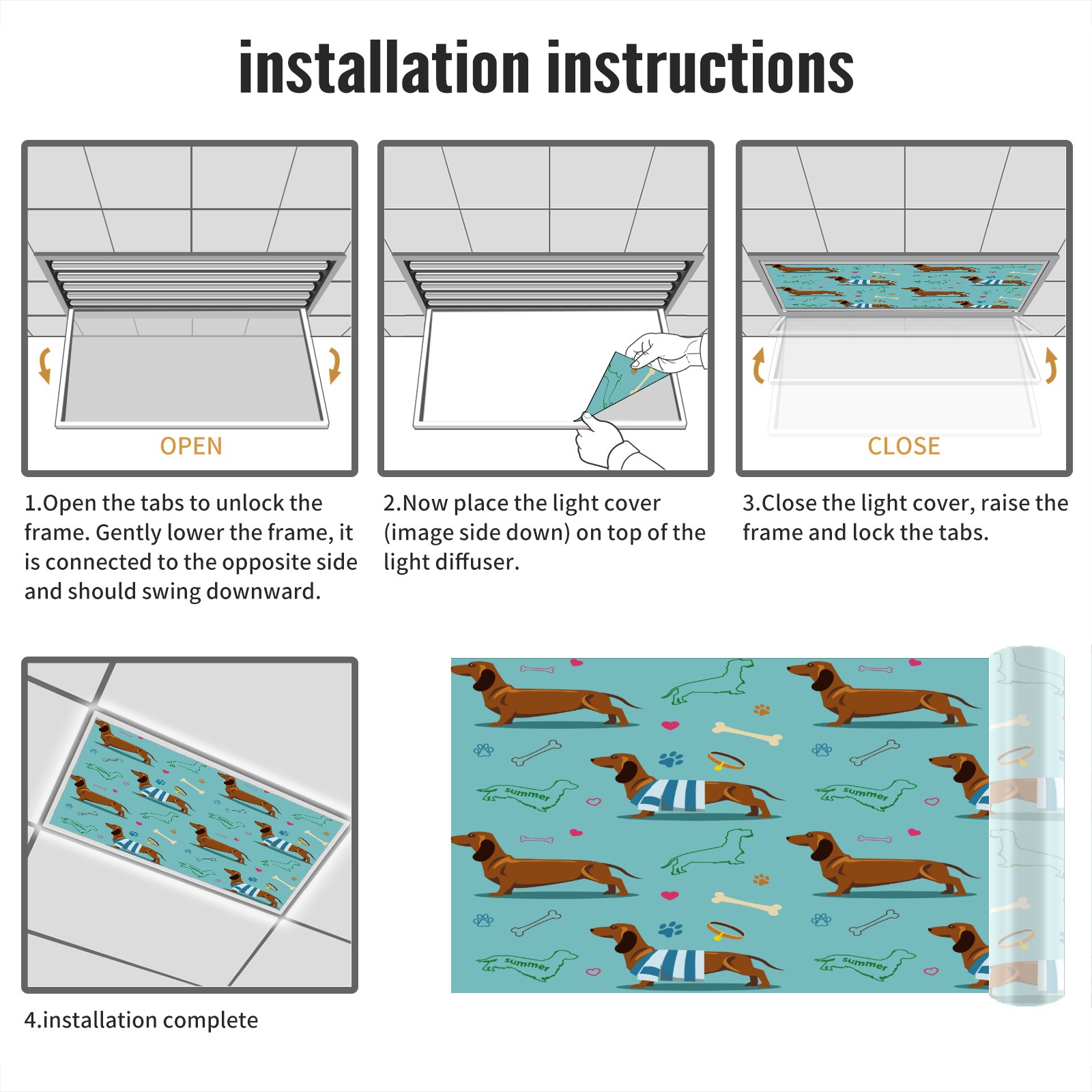 installation instructions

OPEN

1.Open the tabs to unlock the frame. Gently lower the frame, it is connected to the opposite side and should swing downward.

2.Now place the light cover (image side down) on top of the light diffuser.

CLOSE

3.Close the light cover, raise the frame and lock the tabs.

4.installation complete

summer
summer
summer
summer