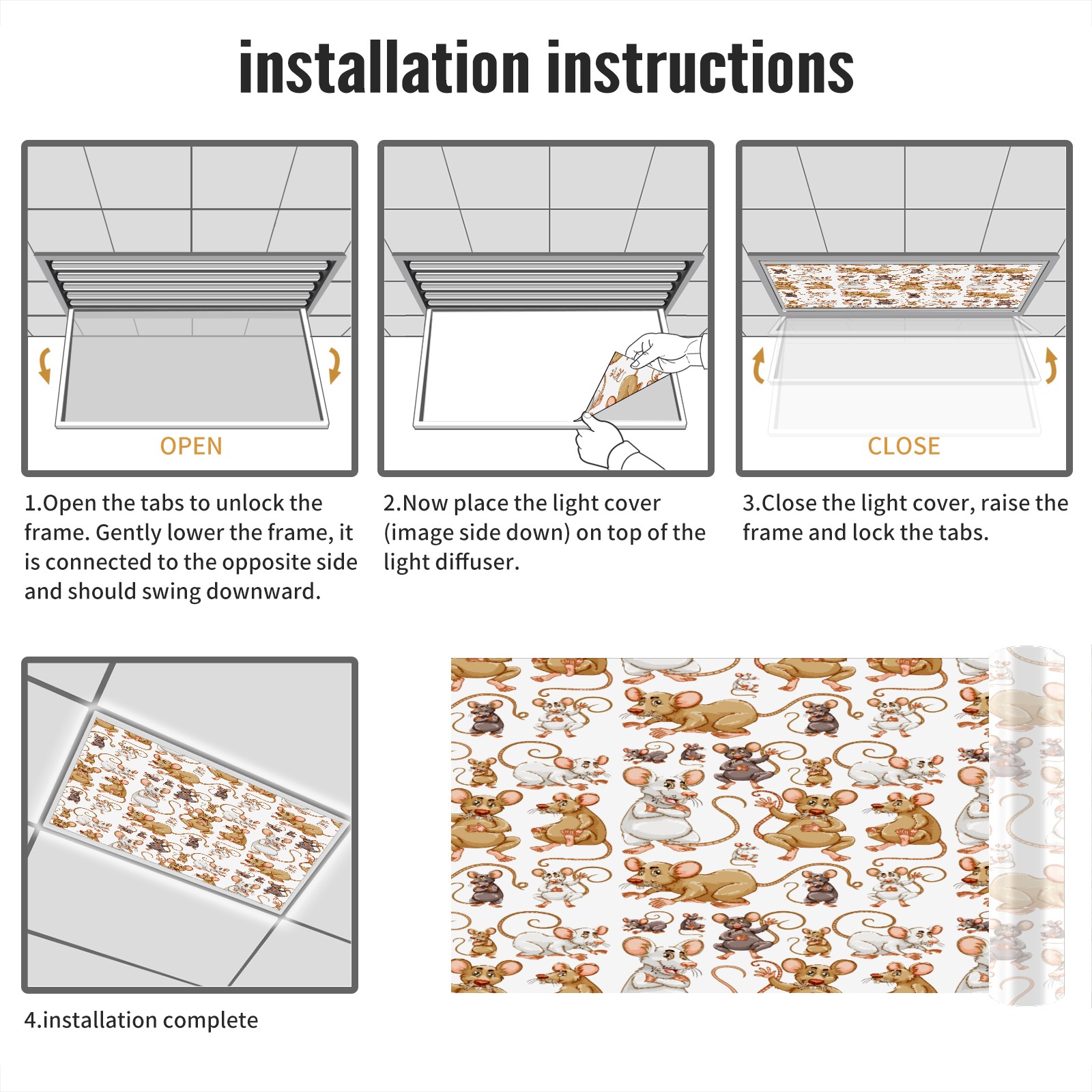 installation instructions

OPEN

1.Open the tabs to unlock the frame. Gently lower the frame, it is connected to the opposite side and should swing downward.

2.Now place the light cover (image side down) on top of the light diffuser.

CLOSE

3.Close the light cover, raise the frame and lock the tabs.

4.installation complete