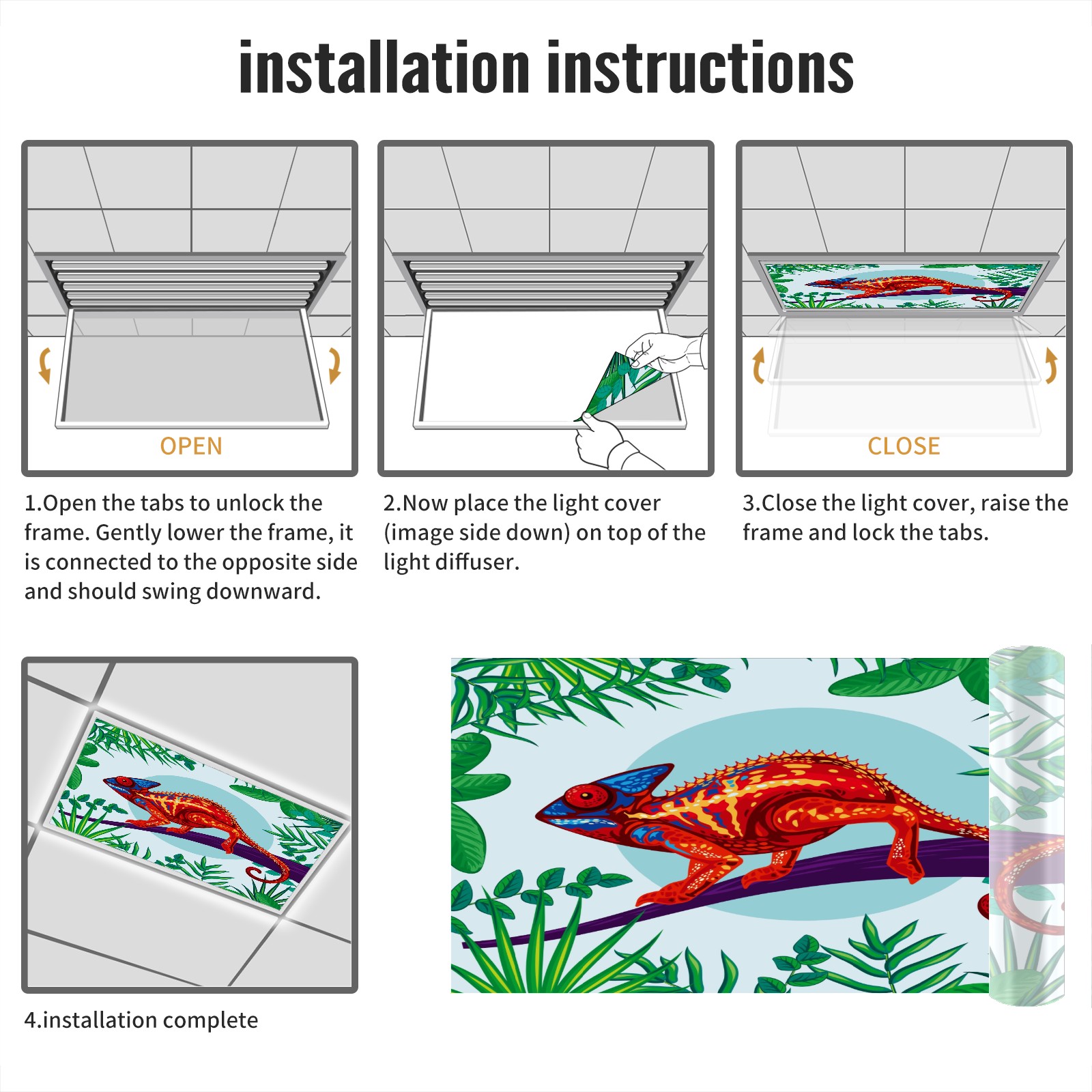 installation instructions

OPEN

1.Open the tabs to unlock the frame. Gently lower the frame, it is connected to the opposite side and should swing downward.

2.Now place the light cover (image side down) on top of the light diffuser.

CLOSE

3.Close the light cover, raise the frame and lock the tabs.

4.installation complete