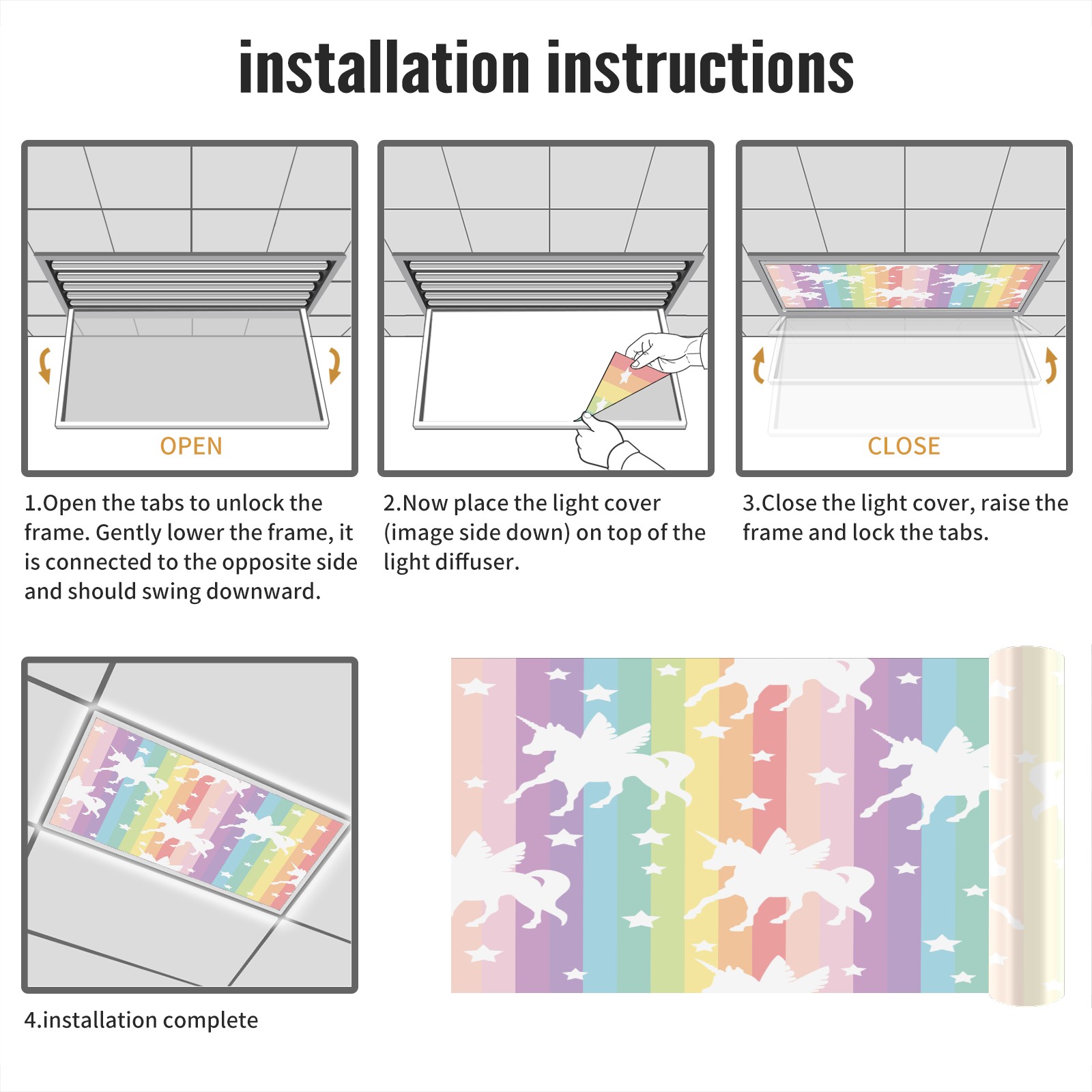 installation instructions

OPEN

1.Open the tabs to unlock the frame. Gently lower the frame, it is connected to the opposite side and should swing downward.

2.Now place the light cover (image side down) on top of the light diffuser.

CLOSE

3.Close the light cover, raise the frame and lock the tabs.

4.installation complete