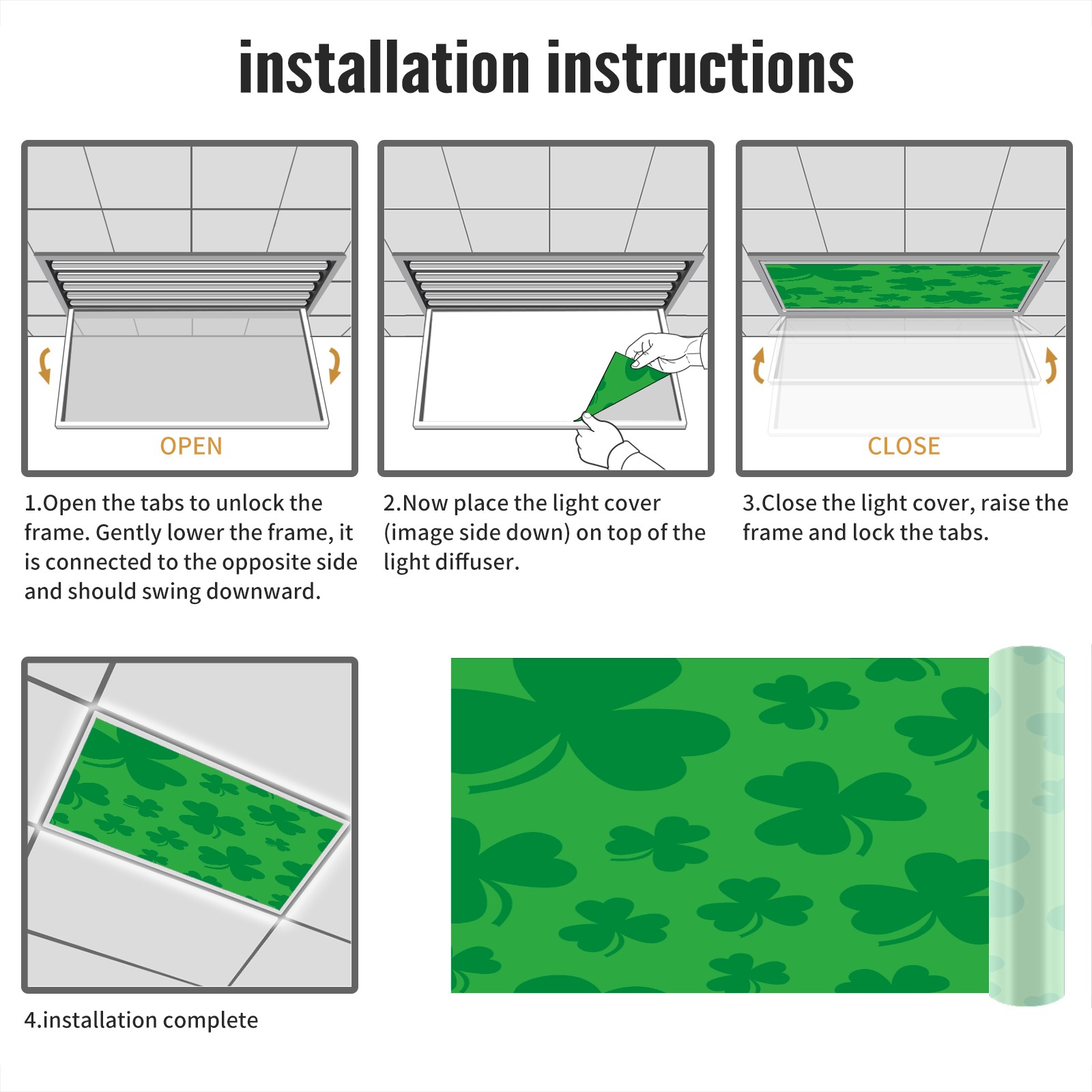 installation instructions

OPEN

1.Open the tabs to unlock the frame. Gently lower the frame, it is connected to the opposite side and should swing downward.

2.Now place the light cover (image side down) on top of the light diffuser.

CLOSE

3.Close the light cover, raise the frame and lock the tabs.

4.installation complete