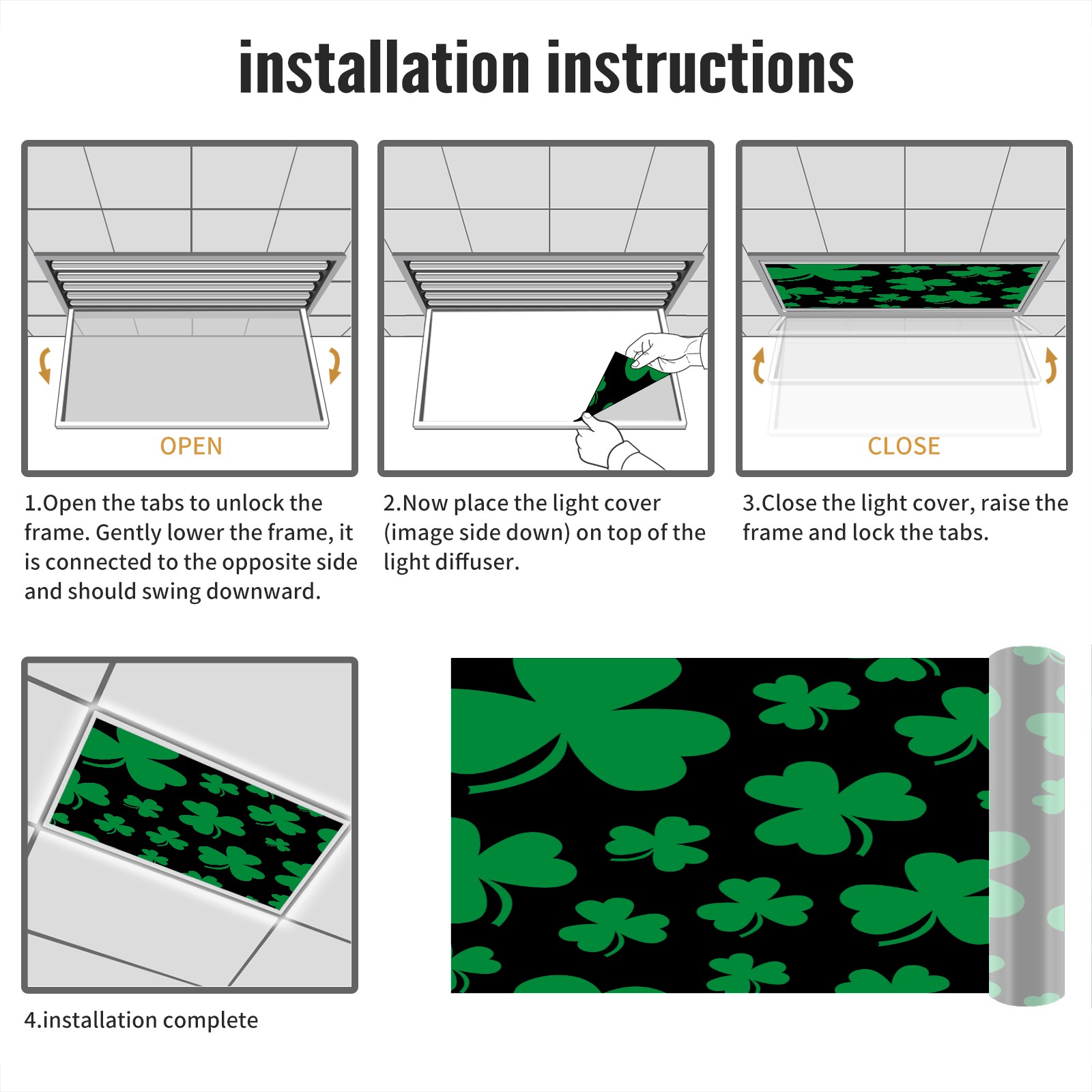 installation instructions

OPEN

1.Open the tabs to unlock the frame. Gently lower the frame, it is connected to the opposite side and should swing downward.

2.Now place the light cover (image side down) on top of the light diffuser.

CLOSE

3.Close the light cover, raise the frame and lock the tabs.

4.installation complete