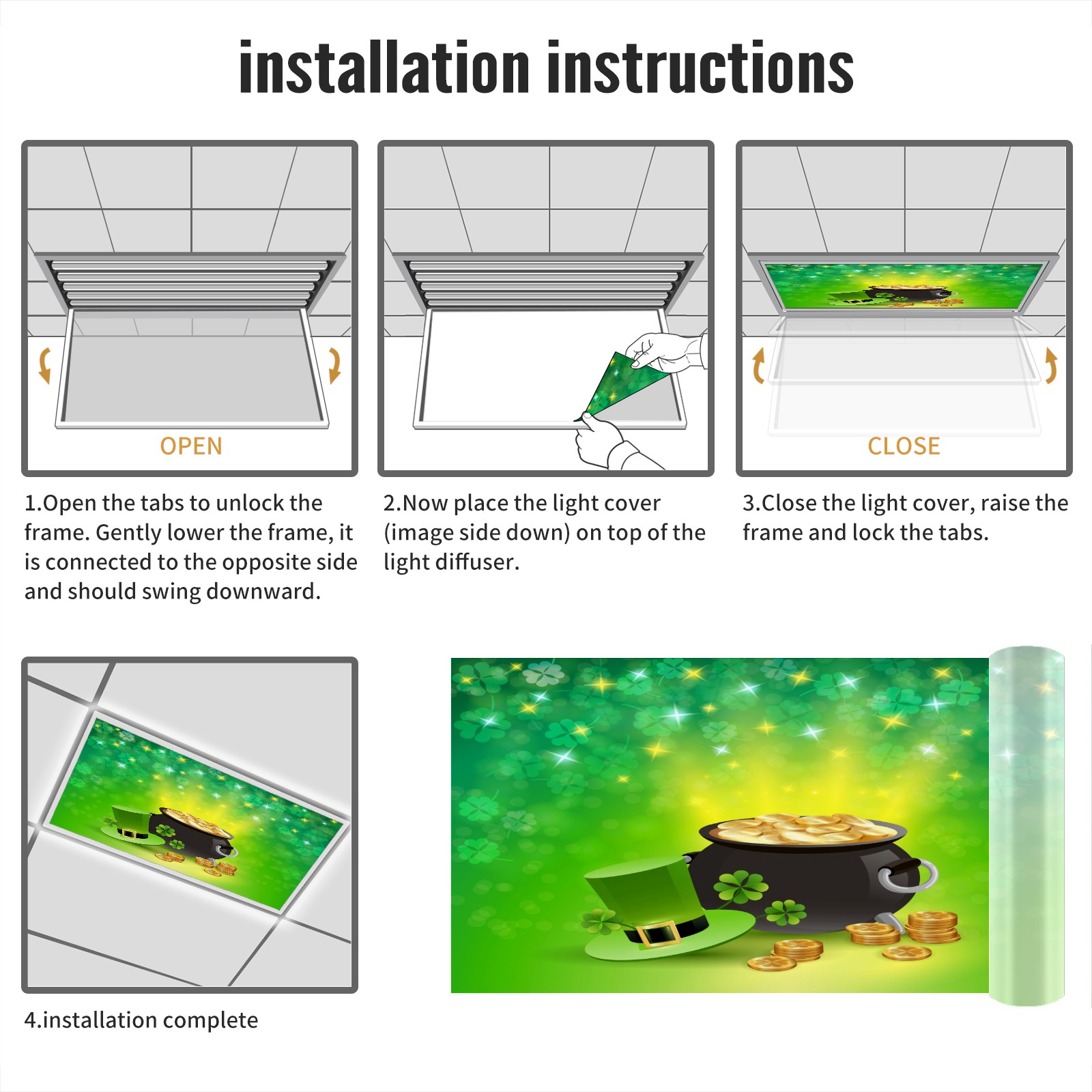 installation instructions

OPEN

1.Open the tabs to unlock the frame. Gently lower the frame, it is connected to the opposite side and should swing downward.

2.Now place the light cover (image side down) on top of the light diffuser.

CLOSE

3.Close the light cover, raise the frame and lock the tabs.

4.installation complete