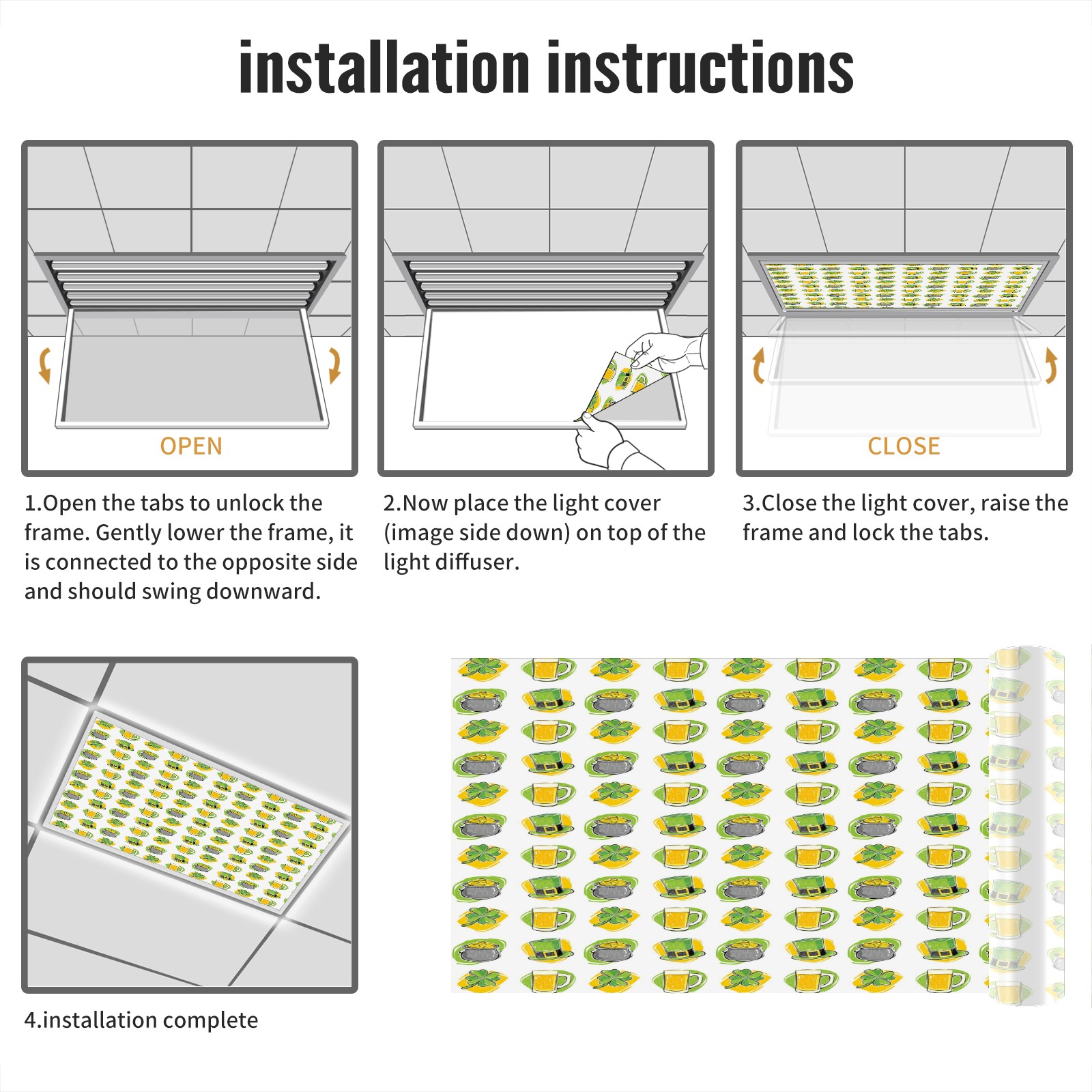 installation instructions

OPEN

1.Open the tabs to unlock the frame. Gently lower the frame, it is connected to the opposite side and should swing downward.

2.Now place the light cover (image side down) on top of the light diffuser.

CLOSE

3.Close the light cover, raise the frame and lock the tabs.

4.installation complete