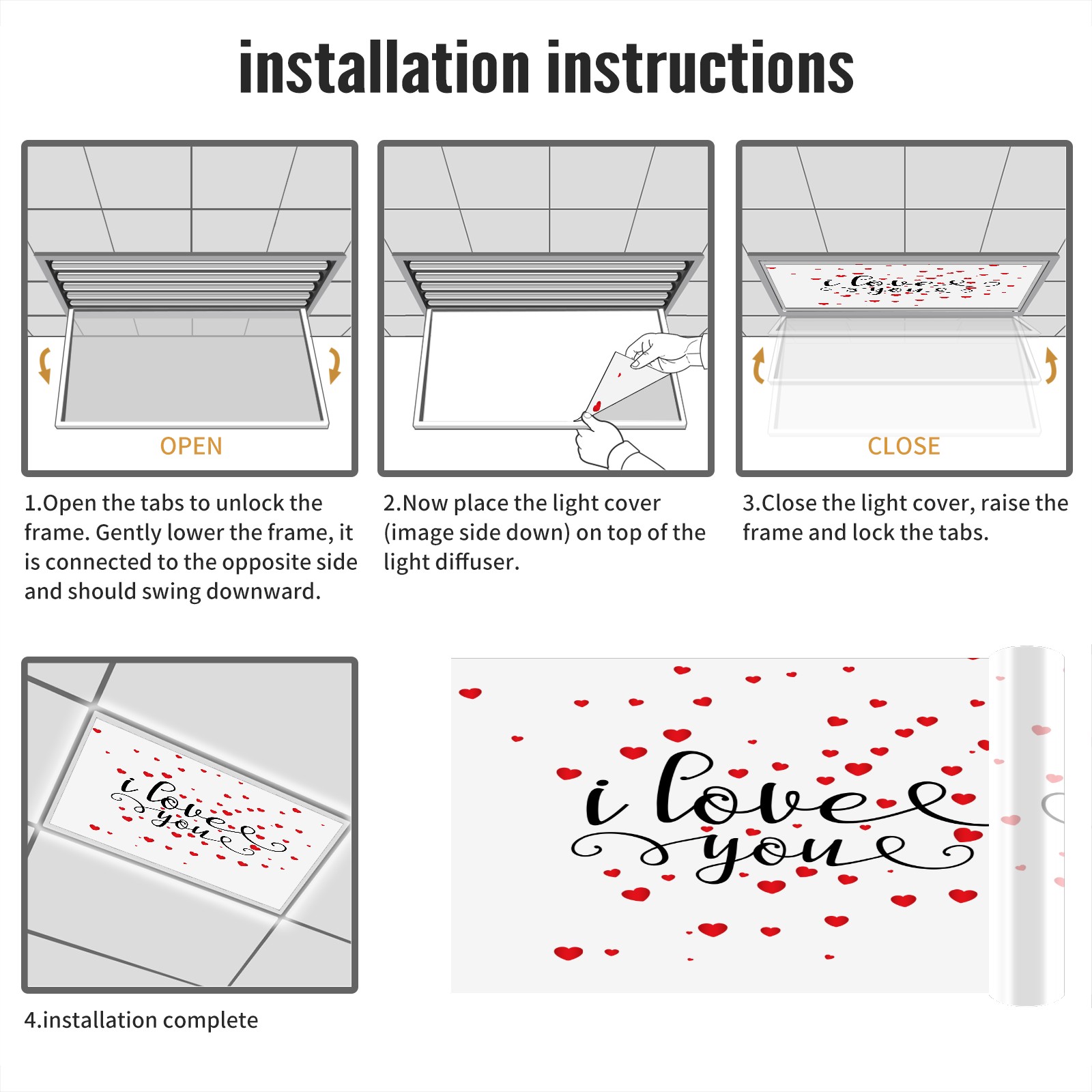 installation instructions

OPEN

1.Open the tabs to unlock the frame. Gently lower the frame, it is connected to the opposite side and should swing downward.

2.Now place the light cover (image side down) on top of the light diffuser.

i love you

CLOSE

3.Close the light cover, raise the frame and lock the tabs.

i love you

4.installation complete

i love you