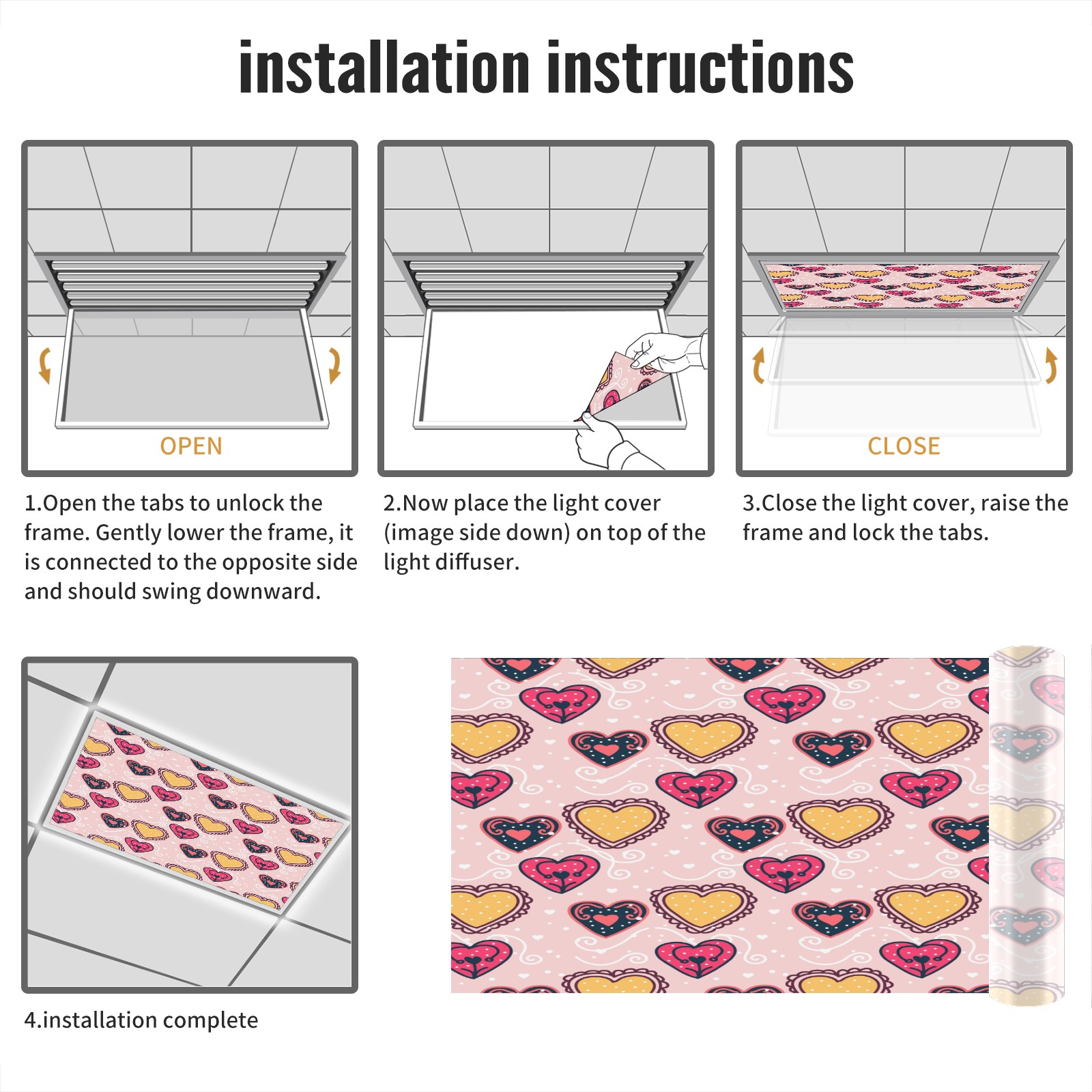 installation instructions

OPEN

1.Open the tabs to unlock the frame. Gently lower the frame, it is connected to the opposite side and should swing downward.

2.Now place the light cover (image side down) on top of the light diffuser.

CLOSE

3.Close the light cover, raise the frame and lock the tabs.

4.installation complete