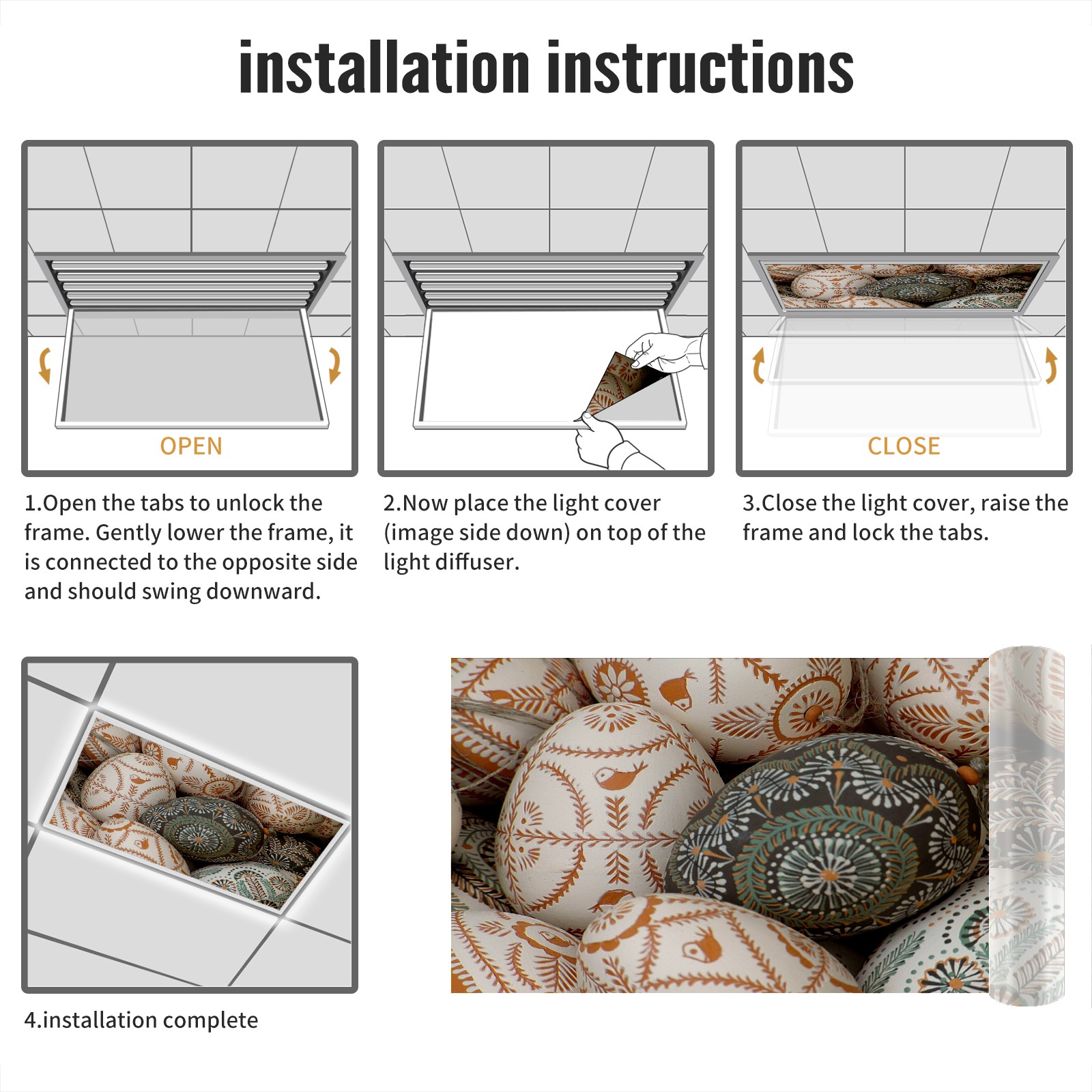 installation instructions

OPEN

1.Open the tabs to unlock the frame. Gently lower the frame, it is connected to the opposite side and should swing downward.

2.Now place the light cover (image side down) on top of the light diffuser.

CLOSE

3.Close the light cover, raise the frame and lock the tabs.

4.installation complete