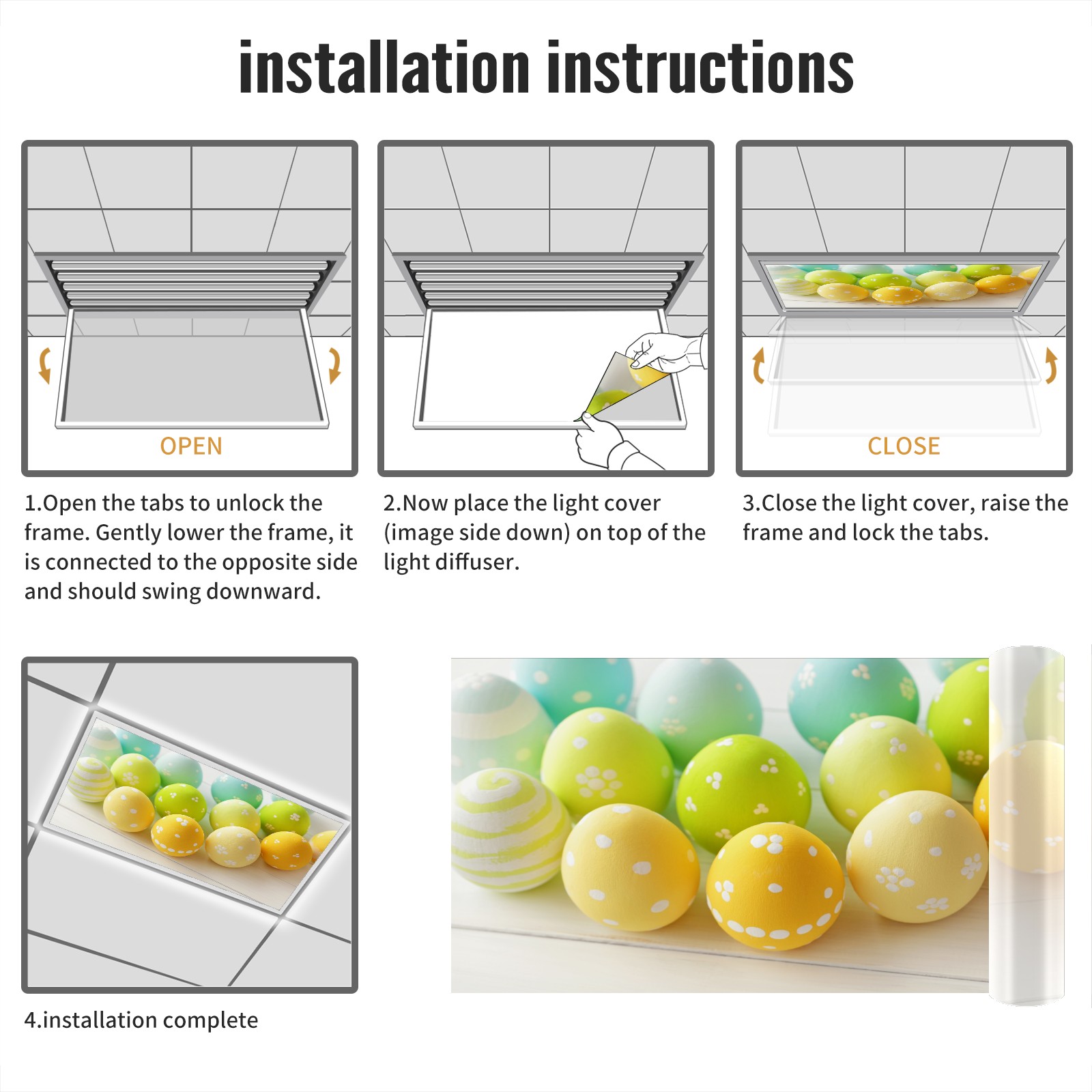 installation instructions

OPEN

1.Open the tabs to unlock the frame. Gently lower the frame, it is connected to the opposite side and should swing downward.

2.Now place the light cover (image side down) on top of the light diffuser.

CLOSE

3.Close the light cover, raise the frame and lock the tabs.

4.installation complete