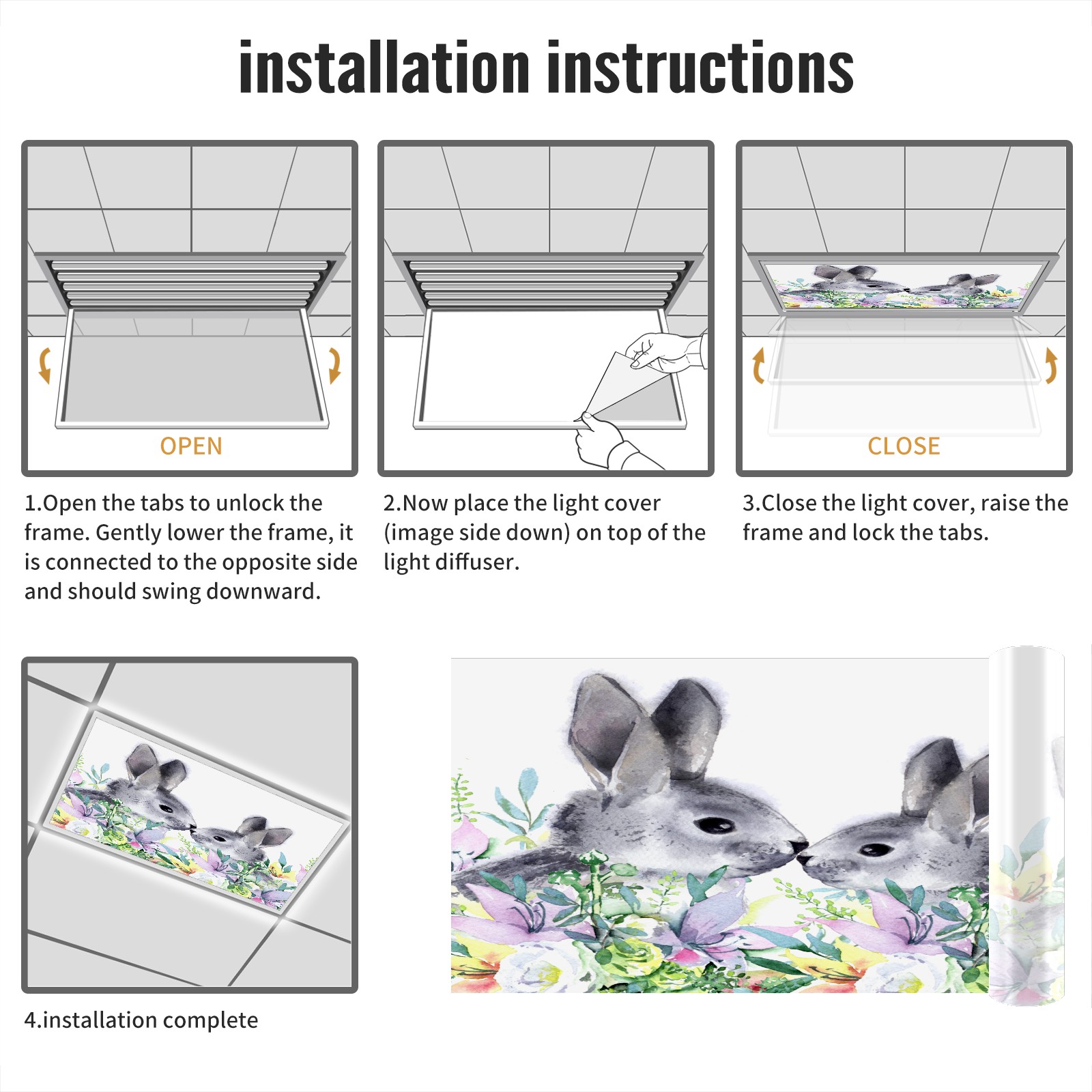 installation instructions

OPEN

1.Open the tabs to unlock the frame. Gently lower the frame, it is connected to the opposite side and should swing downward.

2.Now place the light cover (image side down) on top of the light diffuser.

CLOSE

3.Close the light cover, raise the frame and lock the tabs.

4.installation complete