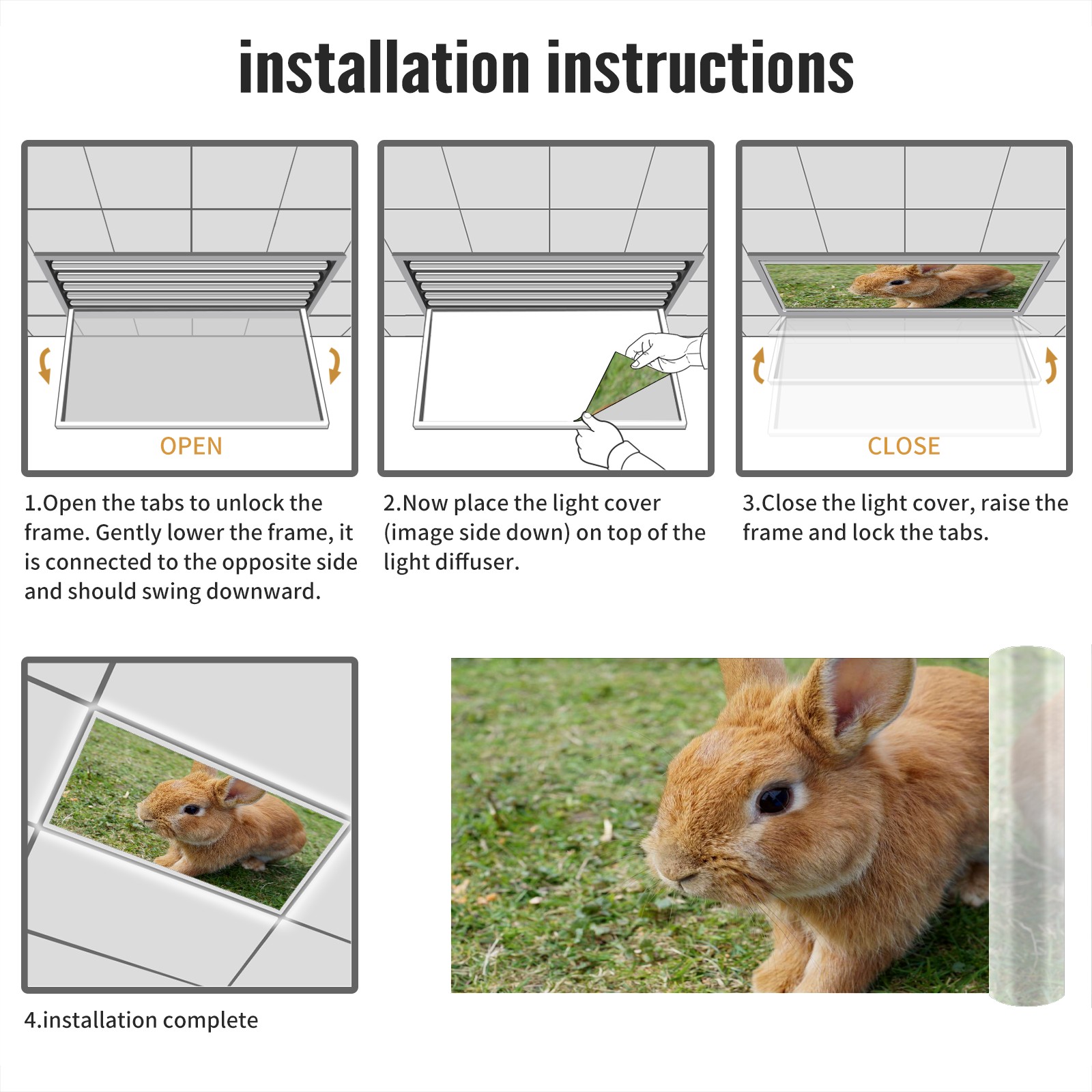 installation instructions

OPEN

1.Open the tabs to unlock the frame. Gently lower the frame, it is connected to the opposite side and should swing downward.

2.Now place the light cover (image side down) on top of the light diffuser.

CLOSE

3.Close the light cover, raise the frame and lock the tabs.

4.installation complete