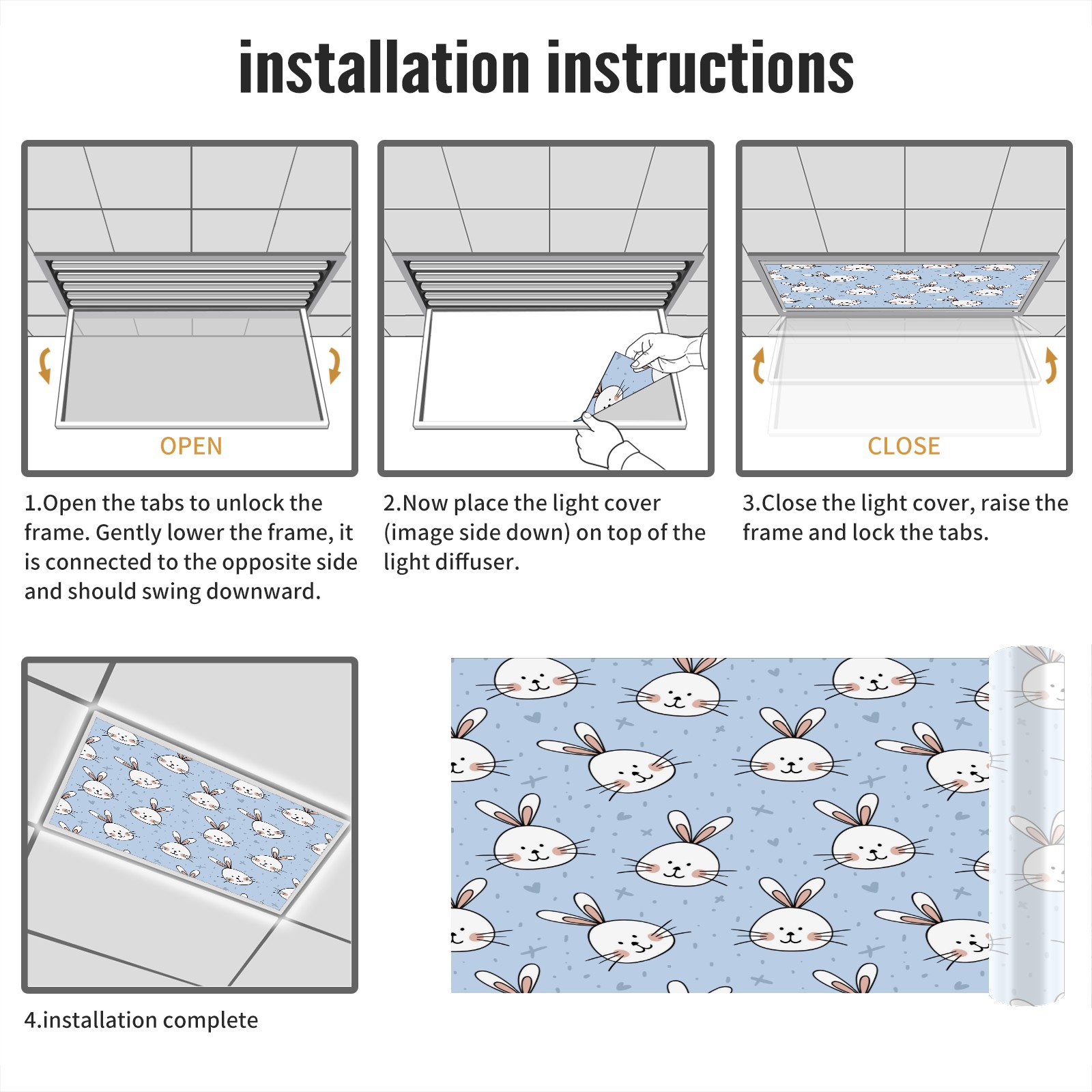 installation instructions

OPEN

1.Open the tabs to unlock the frame. Gently lower the frame, it is connected to the opposite side and should swing downward.

2.Now place the light cover (image side down) on top of the light diffuser.

CLOSE

3.Close the light cover, raise the frame and lock the tabs.

4.installation complete