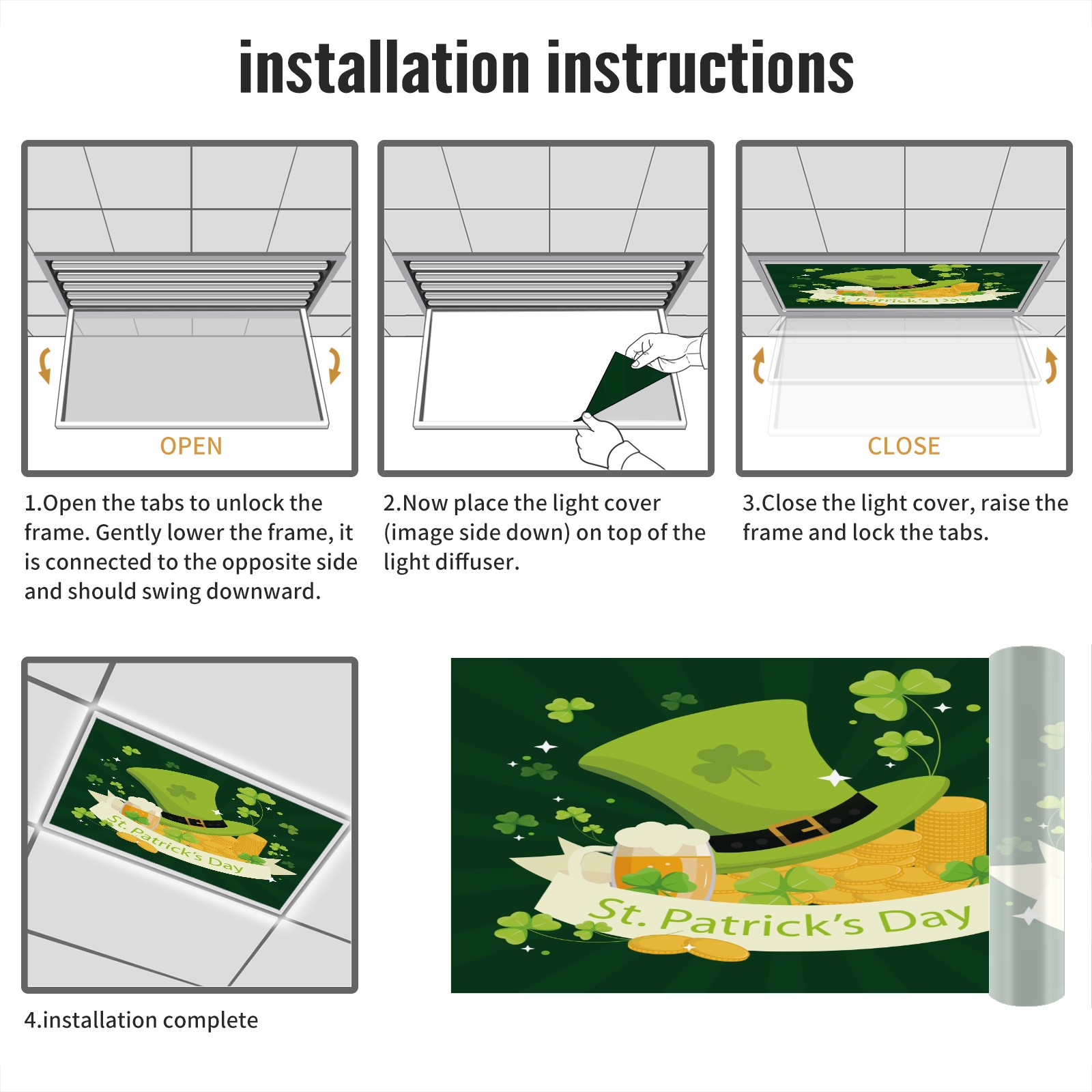 installation instructions

OPEN

1.Open the tabs to unlock the frame. Gently lower the frame, it is connected to the opposite side and should swing downward.

2.Now place the light cover (image side down) on top of the light diffuser.

St. Patrick's Day

CLOSE

3.Close the light cover, raise the frame and lock the tabs.

St. Patrick's Day

4.installation complete

St. Patrick's Day