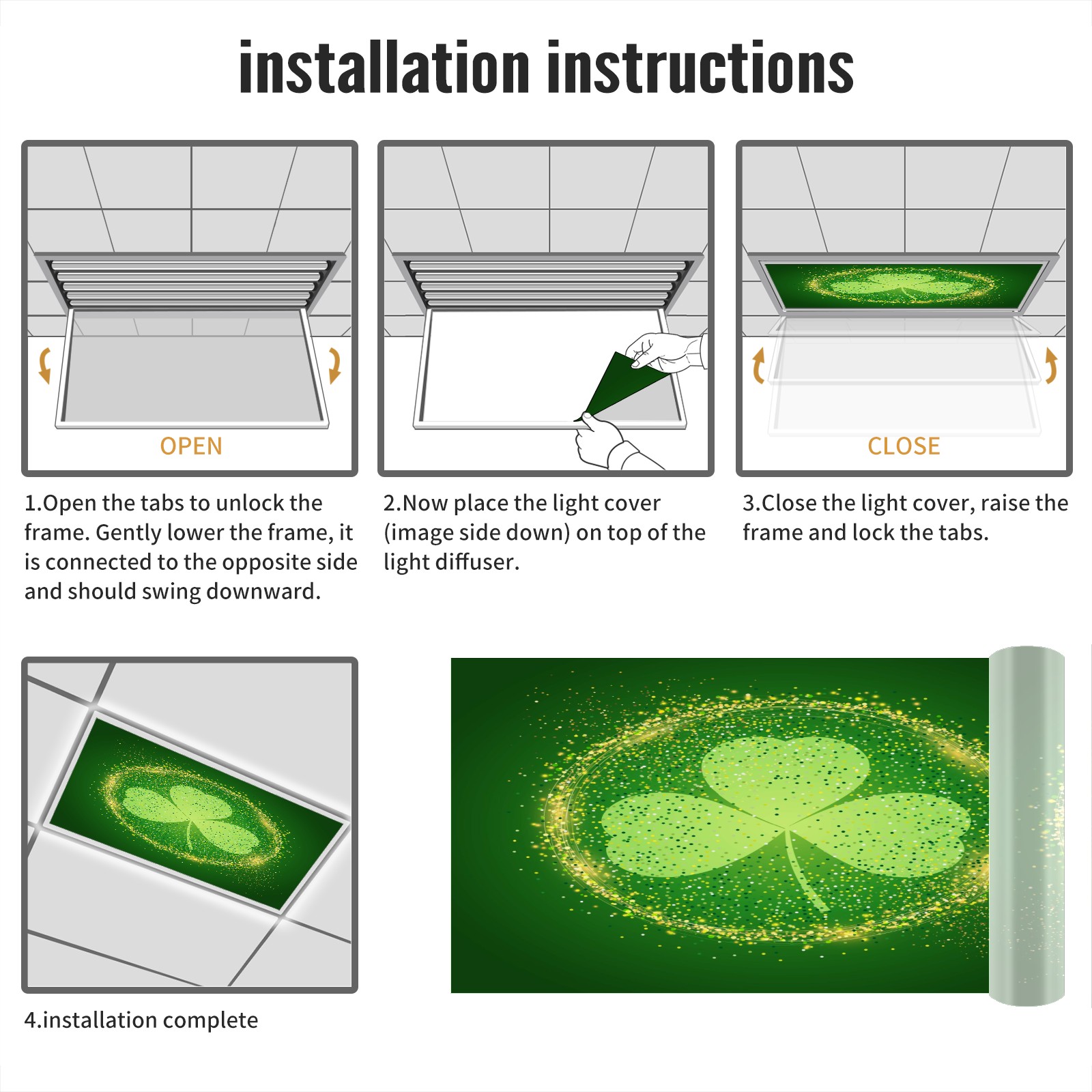 installation instructions

OPEN

1.Open the tabs to unlock the frame. Gently lower the frame, it is connected to the opposite side and should swing downward.

2.Now place the light cover (image side down) on top of the light diffuser.

CLOSE

3.Close the light cover, raise the frame and lock the tabs.

4.installation complete