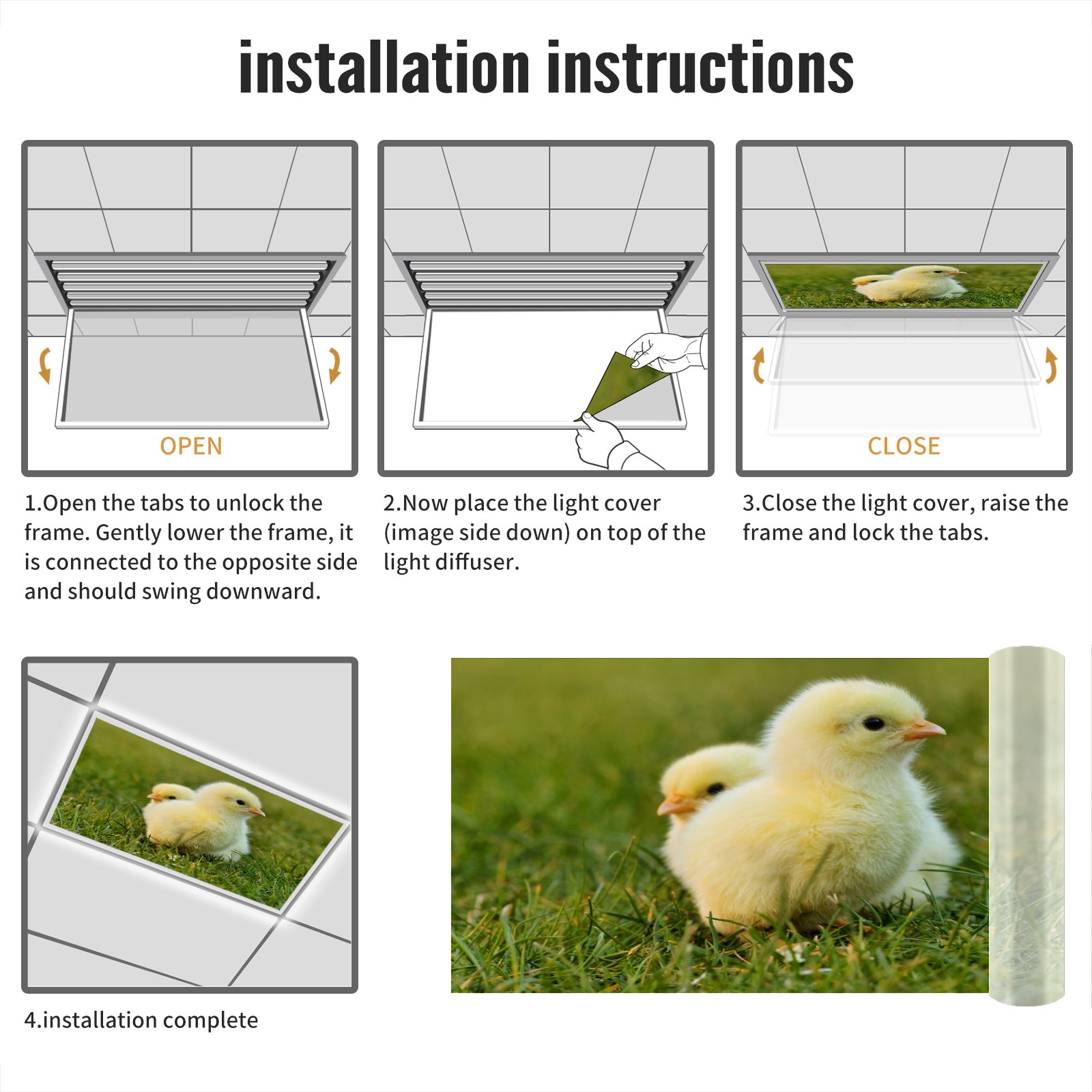 installation instructions

OPEN

1.Open the tabs to unlock the frame. Gently lower the frame, it is connected to the opposite side and should swing downward.

2.Now place the light cover (image side down) on top of the light diffuser.

CLOSE

3.Close the light cover, raise the frame and lock the tabs.

4.installation complete