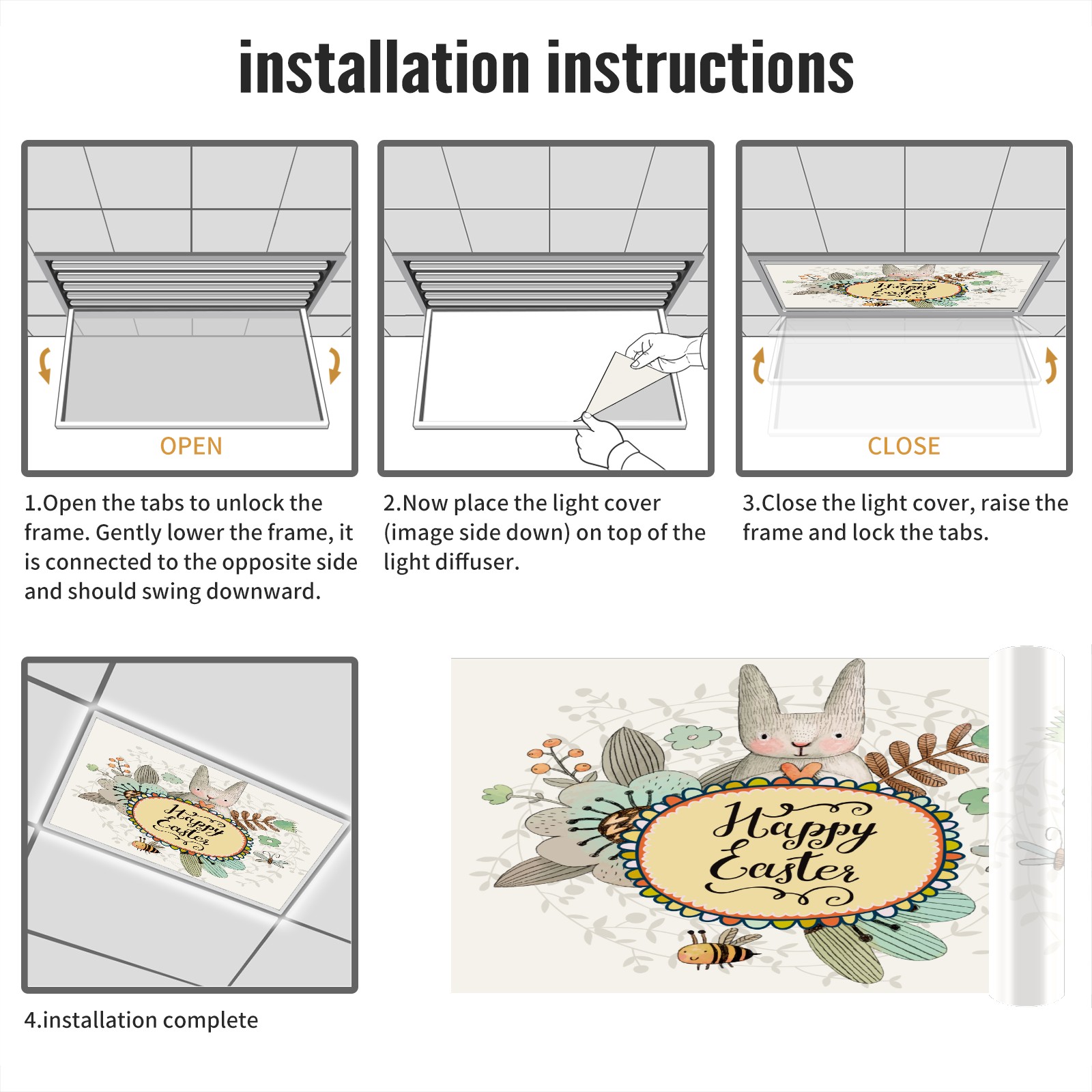 installation instructions

OPEN

1.Open the tabs to unlock the frame. Gently lower the frame, it is connected to the opposite side and should swing downward.

2.Now place the light cover (image side down) on top of the light diffuser.

Happy Easter

CLOSE

3.Close the light cover, raise the frame and lock the tabs.

Happy Easter

4.installation complete

Happy Easter