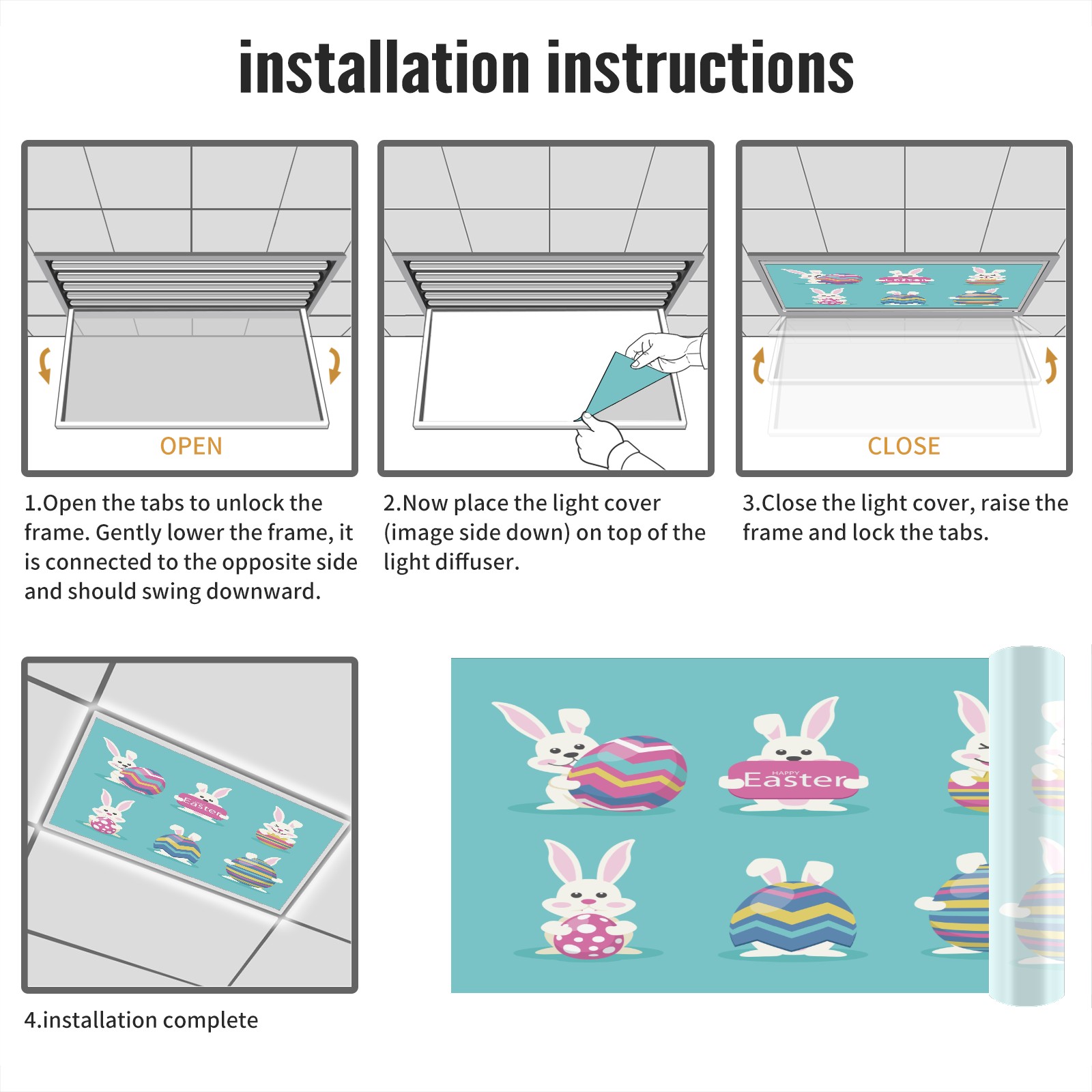 installation instructions

OPEN

CLOSE

1.Open the tabs to unlock the frame. Gently lower the frame, it is connected to the opposite side and should swing downward.

2.Now place the light cover (image side down) on top of the light diffuser.

3.Close the light cover, raise the frame and lock the tabs.

Easter

4.installation complete

HAPPY
Easter