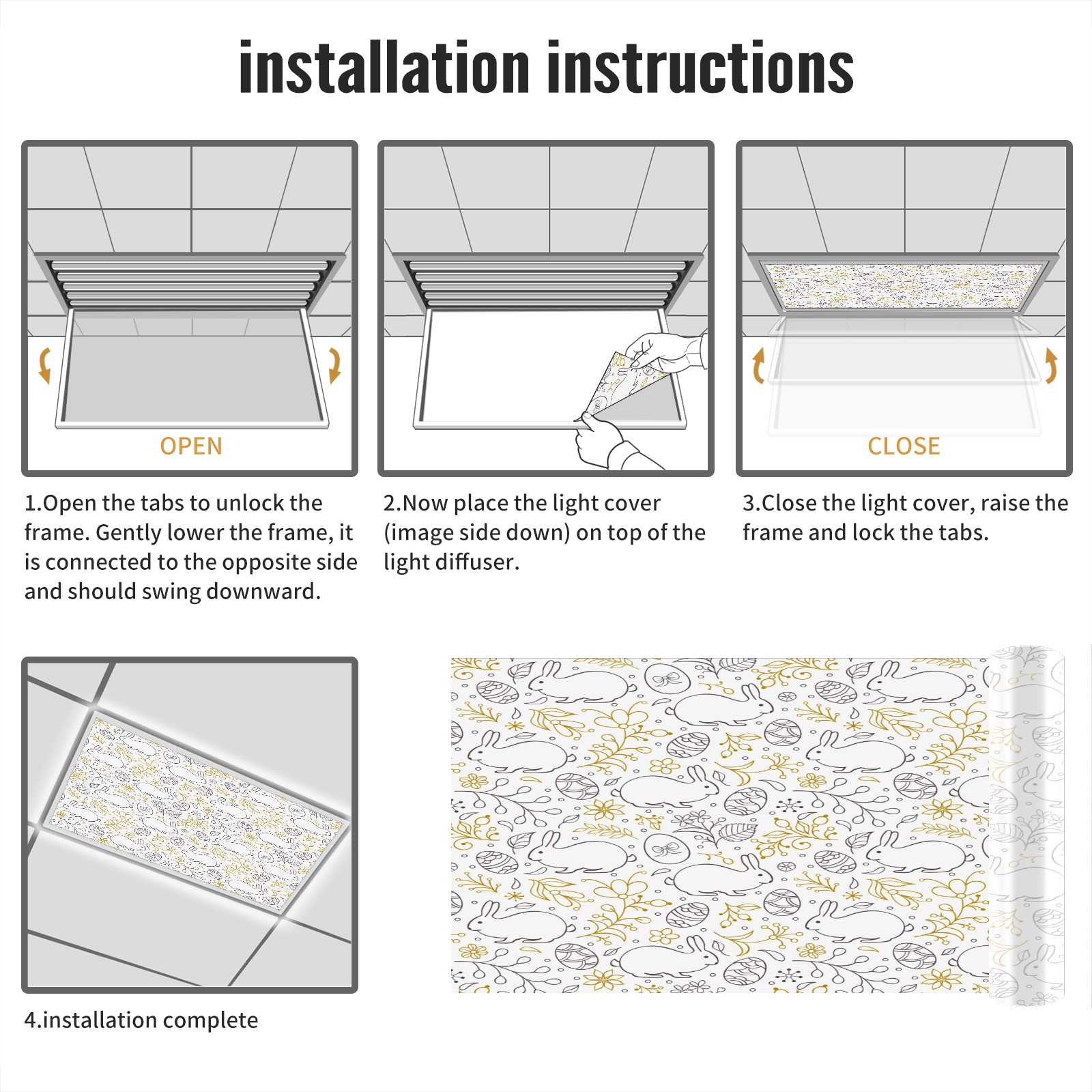 installation instructions

OPEN

1.Open the tabs to unlock the frame. Gently lower the frame, it is connected to the opposite side and should swing downward.

2.Now place the light cover (image side down) on top of the light diffuser.

CLOSE

3.Close the light cover, raise the frame and lock the tabs.

4.installation complete