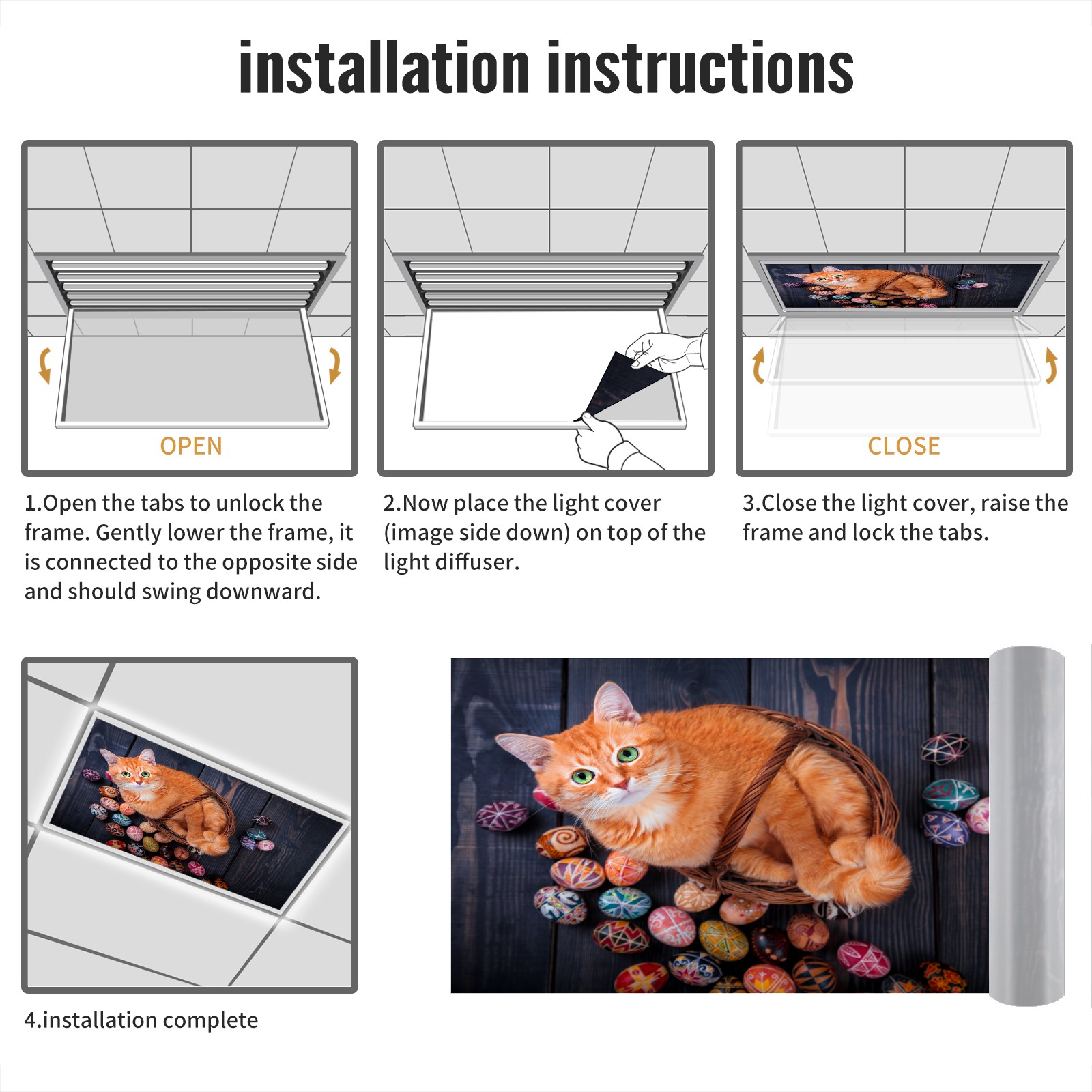 installation instructions

OPEN

1.Open the tabs to unlock the frame. Gently lower the frame, it is connected to the opposite side and should swing downward.

2.Now place the light cover (image side down) on top of the light diffuser.

CLOSE

3.Close the light cover, raise the frame and lock the tabs.

4.installation complete