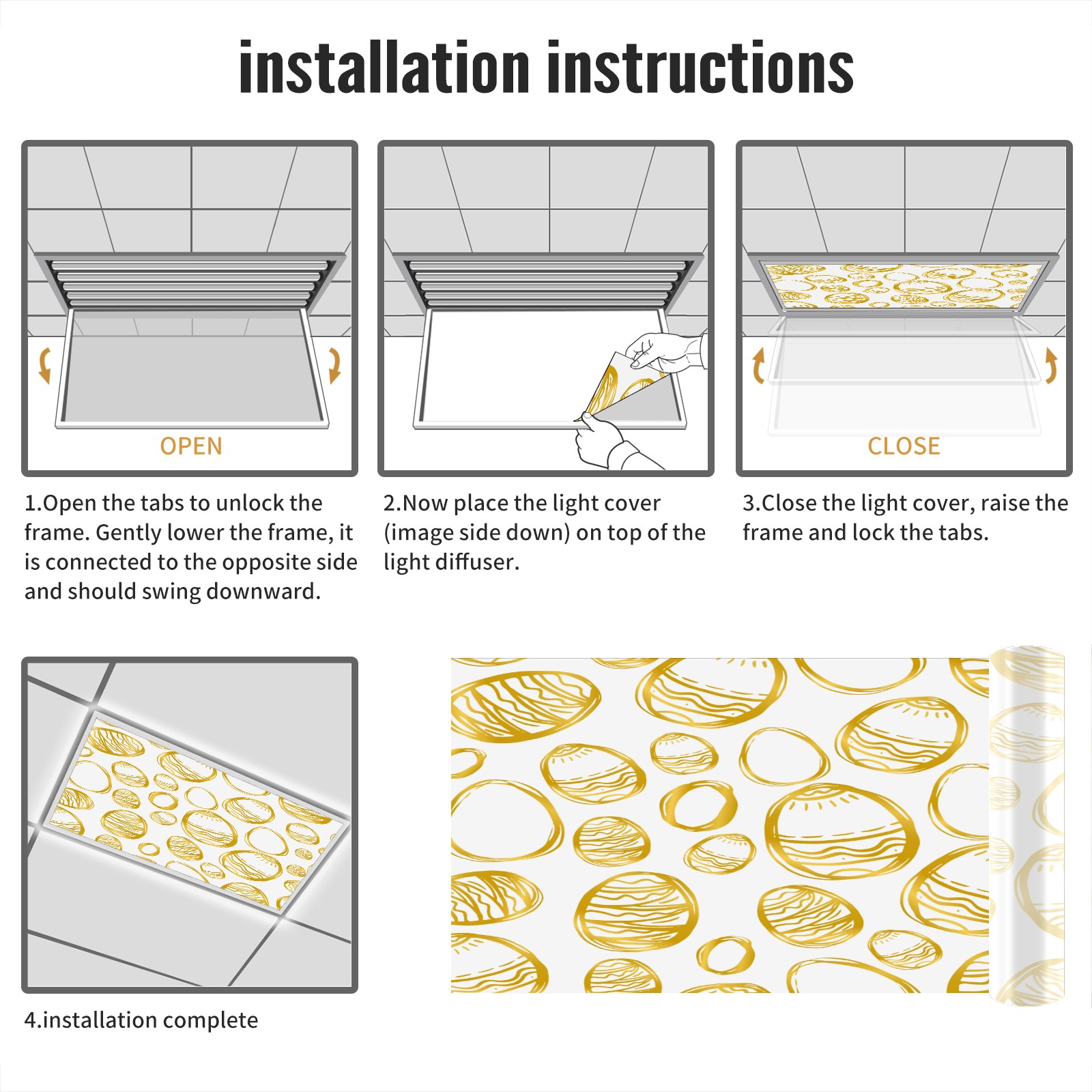 installation instructions

OPEN

1.Open the tabs to unlock the frame. Gently lower the frame, it is connected to the opposite side and should swing downward.

2.Now place the light cover (image side down) on top of the light diffuser.

CLOSE

3.Close the light cover, raise the frame and lock the tabs.

4.installation complete