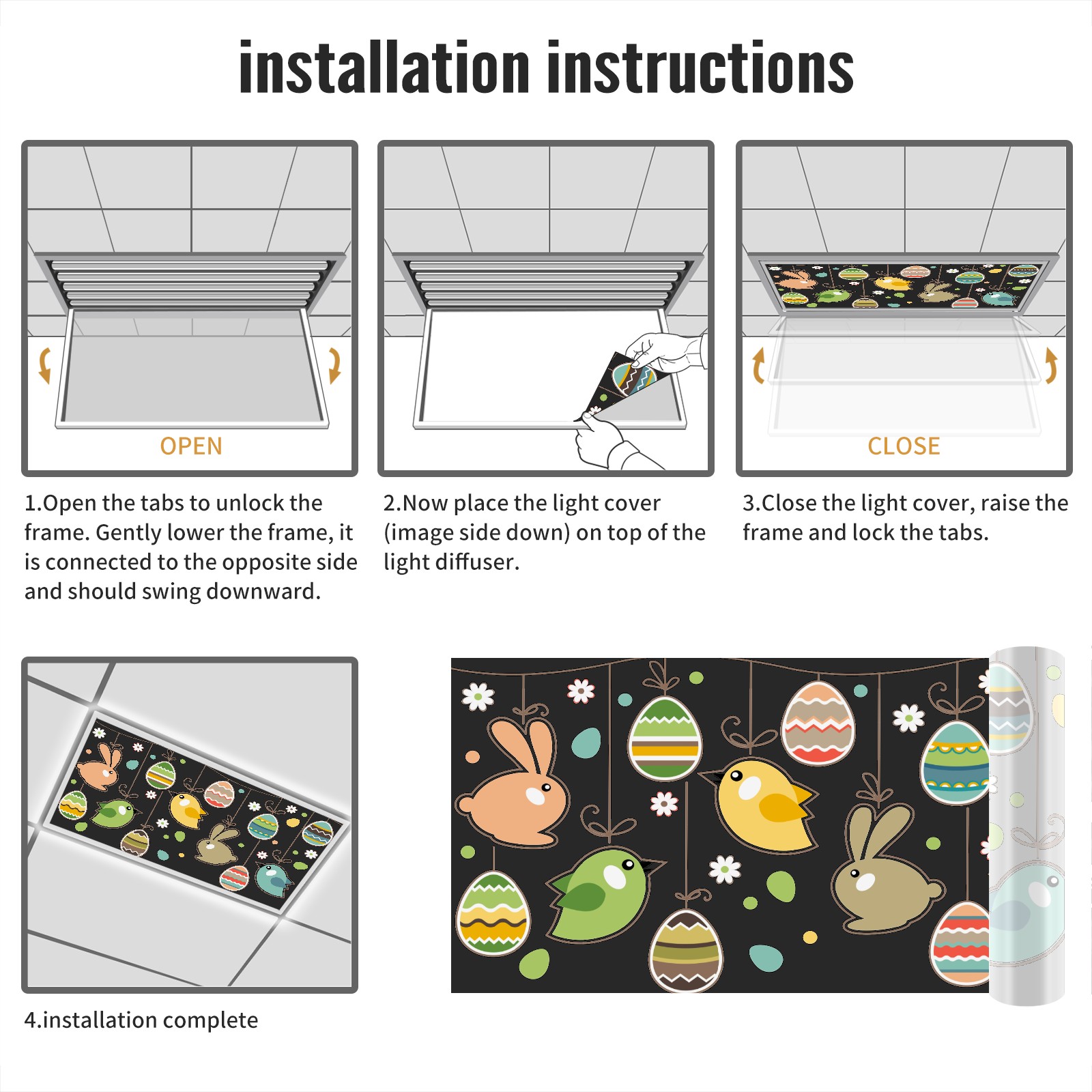 installation instructions

OPEN

1.Open the tabs to unlock the frame. Gently lower the frame, it is connected to the opposite side and should swing downward.

2.Now place the light cover (image side down) on top of the light diffuser.

CLOSE

3.Close the light cover, raise the frame and lock the tabs.

4.installation complete