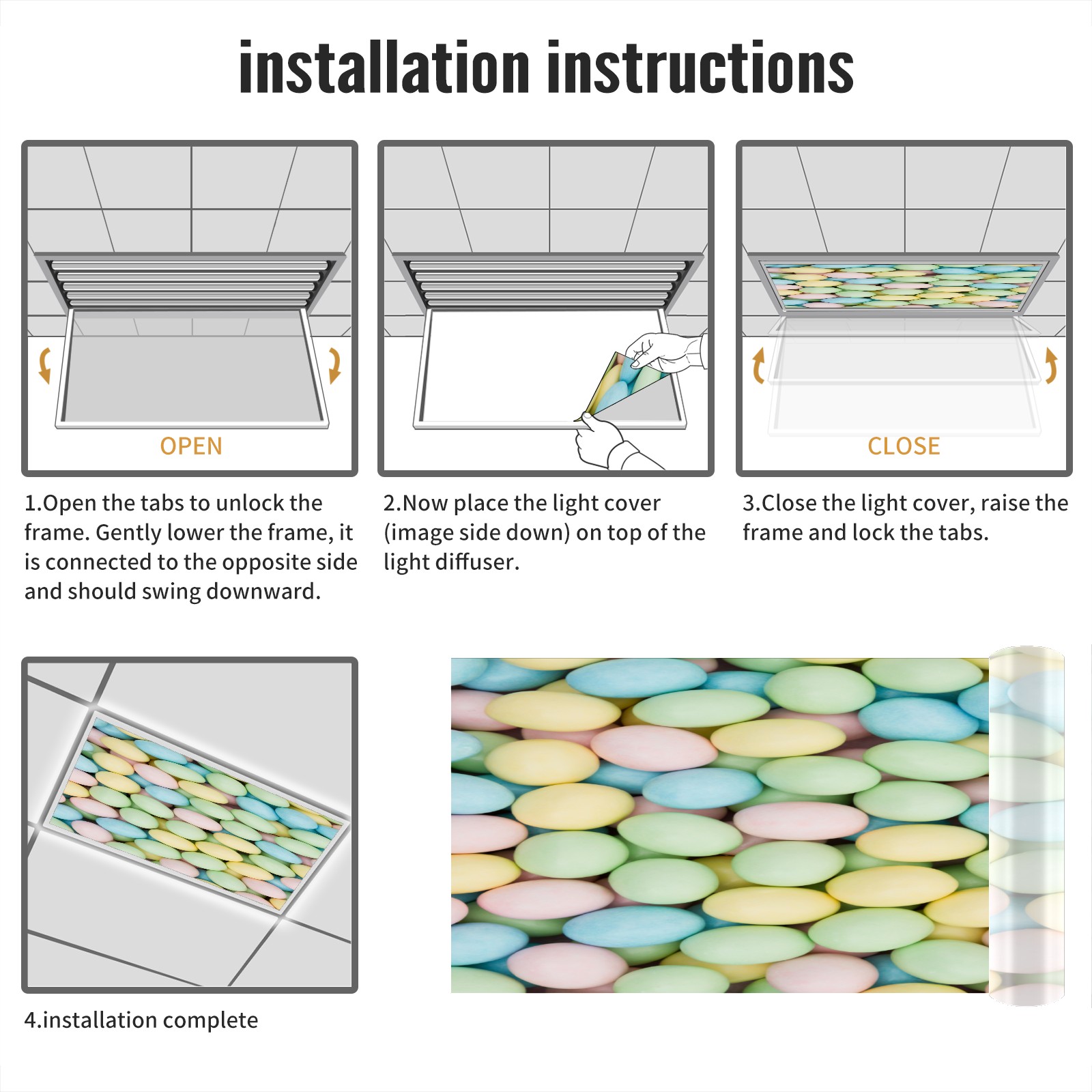 installation instructions

OPEN

1.Open the tabs to unlock the frame. Gently lower the frame, it is connected to the opposite side and should swing downward.

2.Now place the light cover (image side down) on top of the light diffuser.

CLOSE

3.Close the light cover, raise the frame and lock the tabs.

4.installation complete