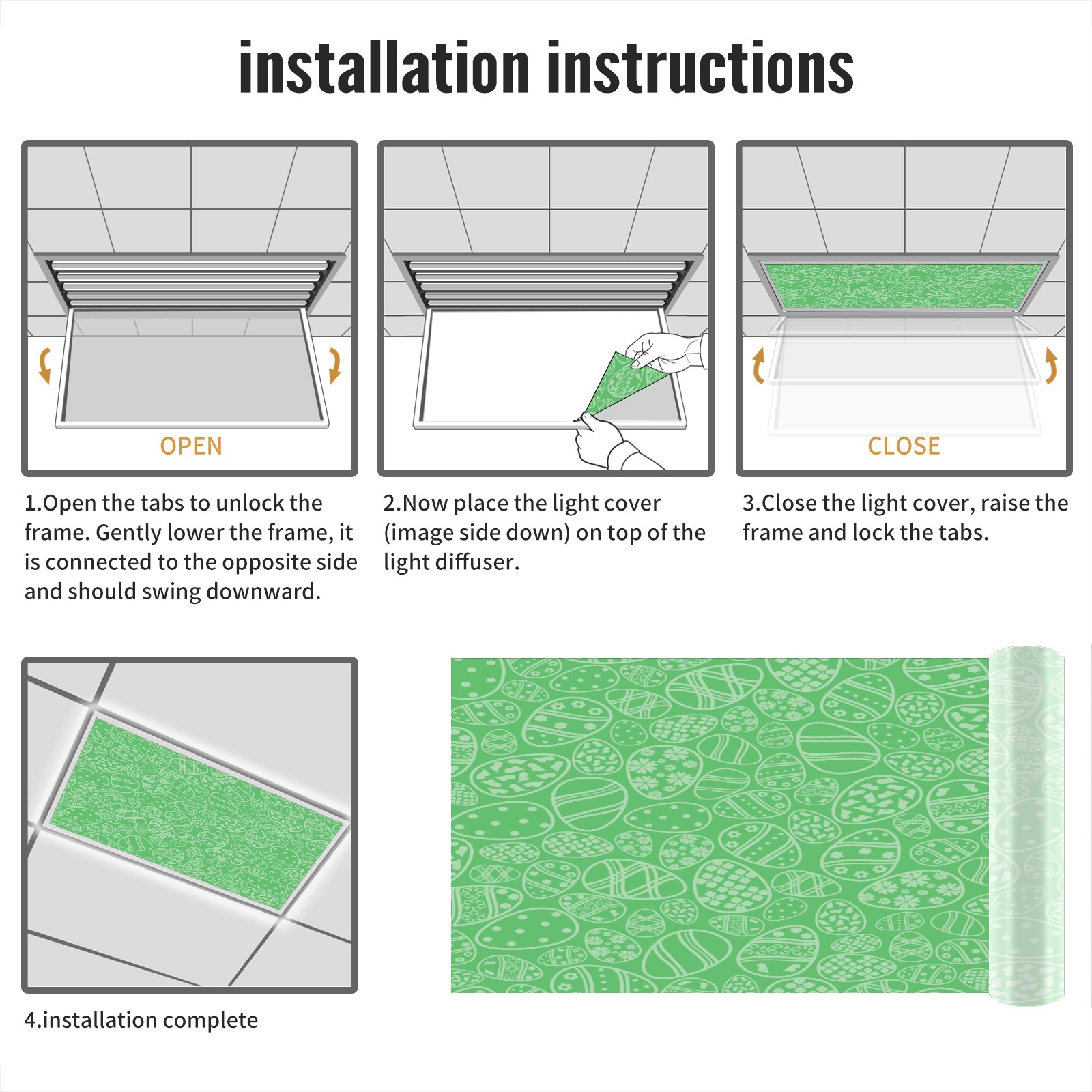 installation instructions

OPEN

1.Open the tabs to unlock the frame. Gently lower the frame, it is connected to the opposite side and should swing downward.

2.Now place the light cover (image side down) on top of the light diffuser.

CLOSE

3.Close the light cover, raise the frame and lock the tabs.

4.installation complete