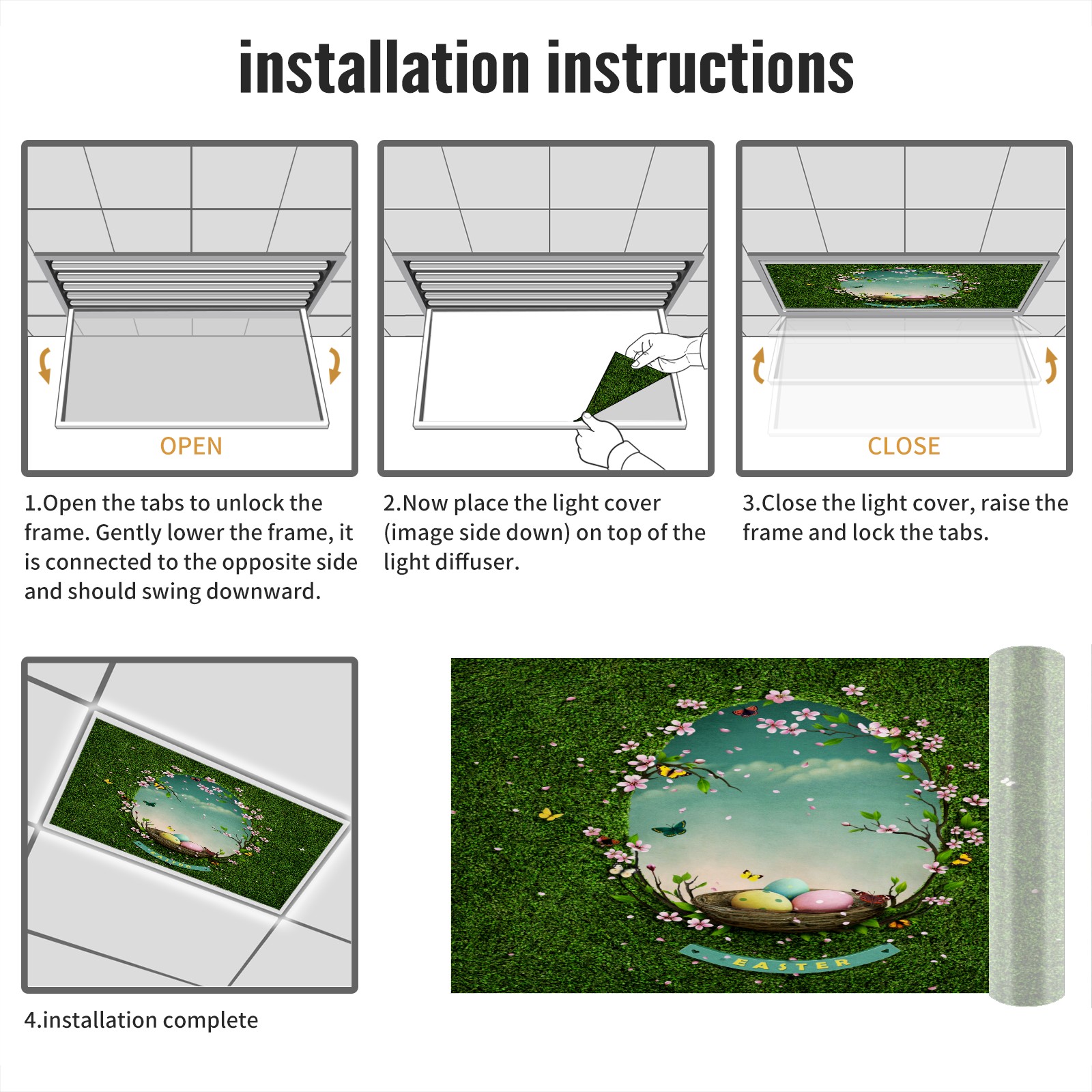 installation instructions

OPEN

1.Open the tabs to unlock the frame. Gently lower the frame, it is connected to the opposite side and should swing downward.

2.Now place the light cover (image side down) on top of the light diffuser.

CLOSE

3.Close the light cover, raise the frame and lock the tabs.

4.installation complete

EASTER