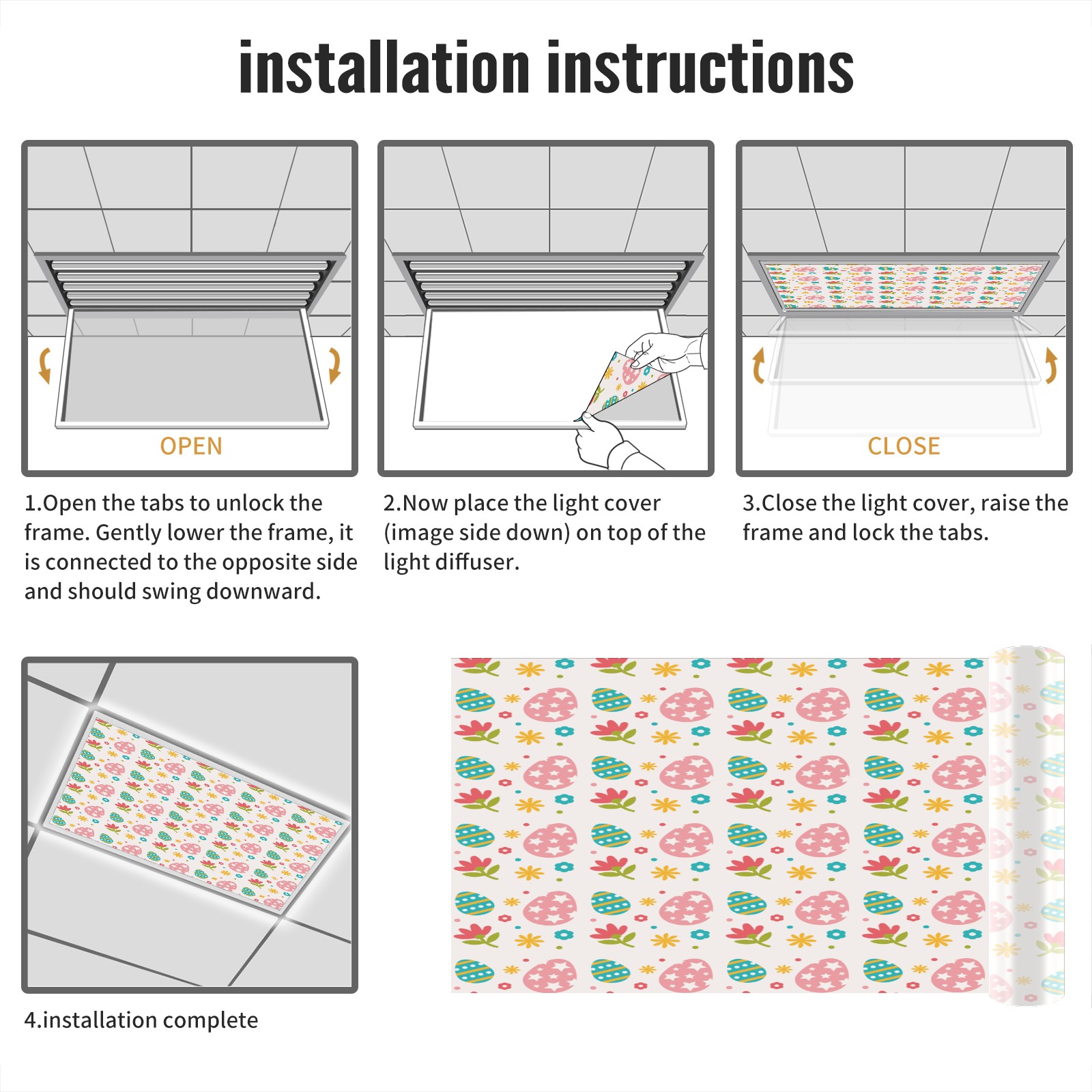 installation instructions

OPEN

1.Open the tabs to unlock the frame. Gently lower the frame, it is connected to the opposite side and should swing downward.

2.Now place the light cover (image side down) on top of the light diffuser.

CLOSE

3.Close the light cover, raise the frame and lock the tabs.

4.installation complete