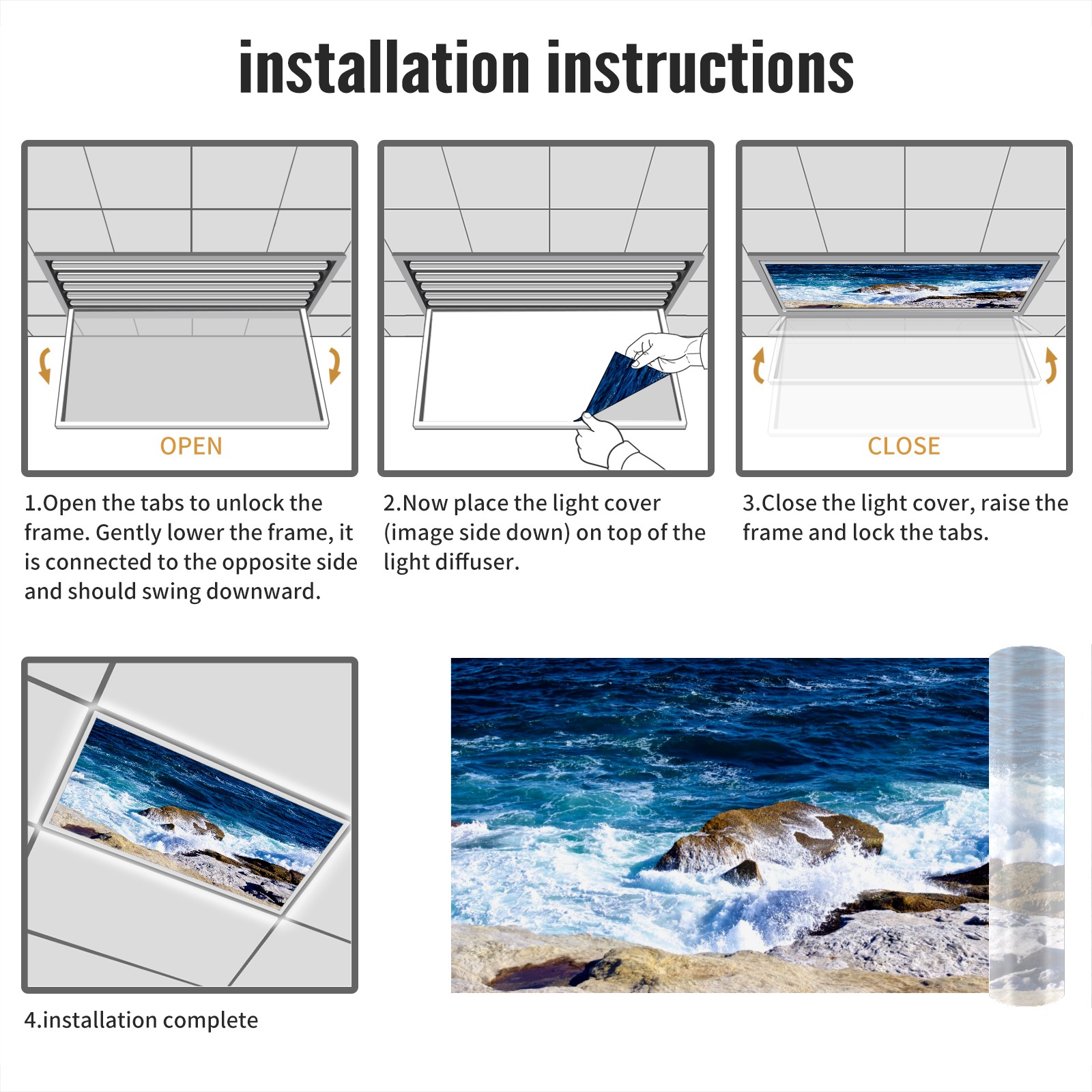 installation instructions

OPEN

1.Open the tabs to unlock the frame. Gently lower the frame, it is connected to the opposite side and should swing downward.

2.Now place the light cover (image side down) on top of the light diffuser.

CLOSE

3.Close the light cover, raise the frame and lock the tabs.

4.installation complete