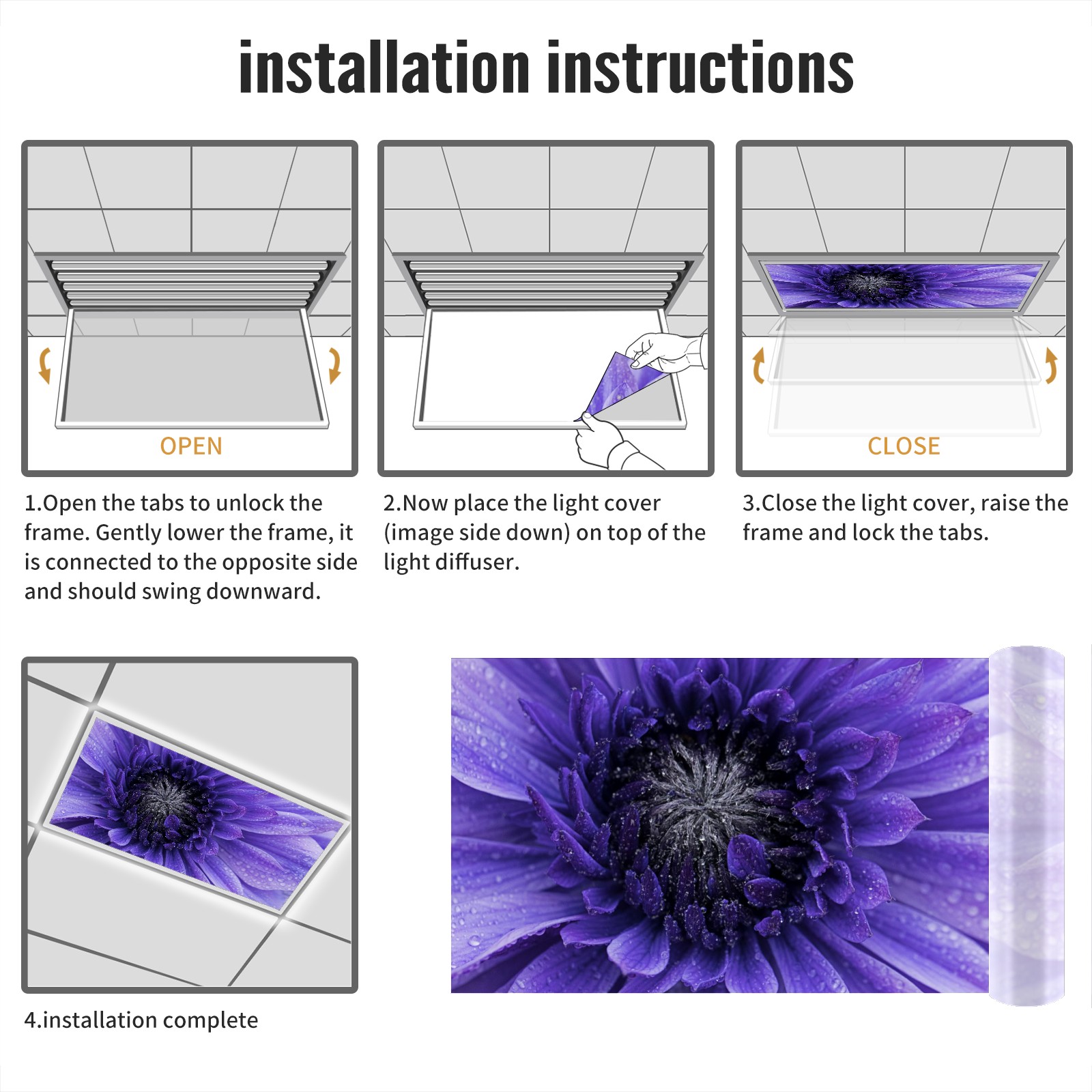 installation instructions

OPEN

1.Open the tabs to unlock the frame. Gently lower the frame, it is connected to the opposite side and should swing downward.

2.Now place the light cover (image side down) on top of the light diffuser.

CLOSE

3.Close the light cover, raise the frame and lock the tabs.

4.installation complete