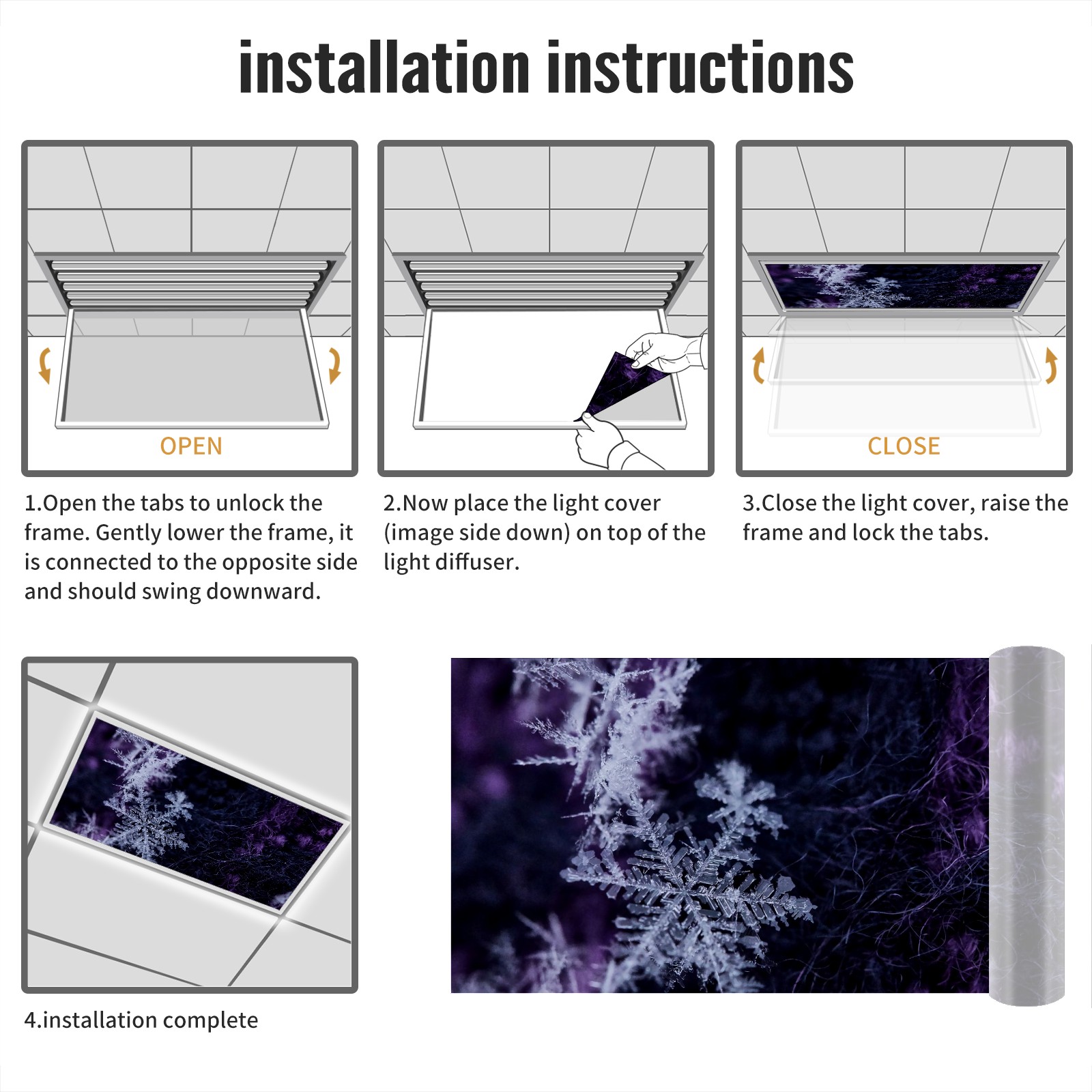 installation instructions

OPEN

1.Open the tabs to unlock the frame. Gently lower the frame, it is connected to the opposite side and should swing downward.

2.Now place the light cover (image side down) on top of the light diffuser.

CLOSE

3.Close the light cover, raise the frame and lock the tabs.

4.installation complete