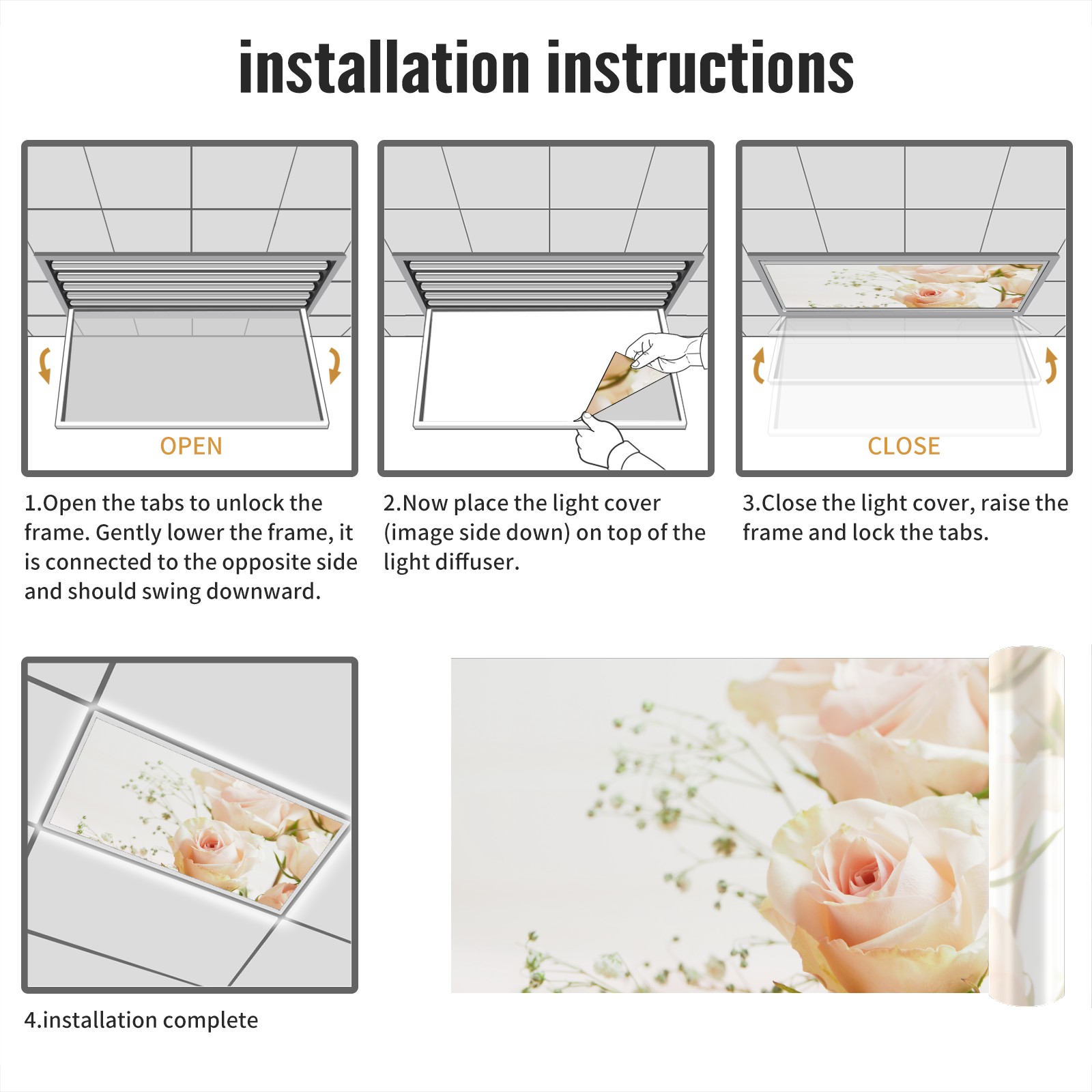 installation instructions

OPEN

1.Open the tabs to unlock the frame. Gently lower the frame, it is connected to the opposite side and should swing downward.

2.Now place the light cover (image side down) on top of the light diffuser.

CLOSE

3.Close the light cover, raise the frame and lock the tabs.

4.installation complete