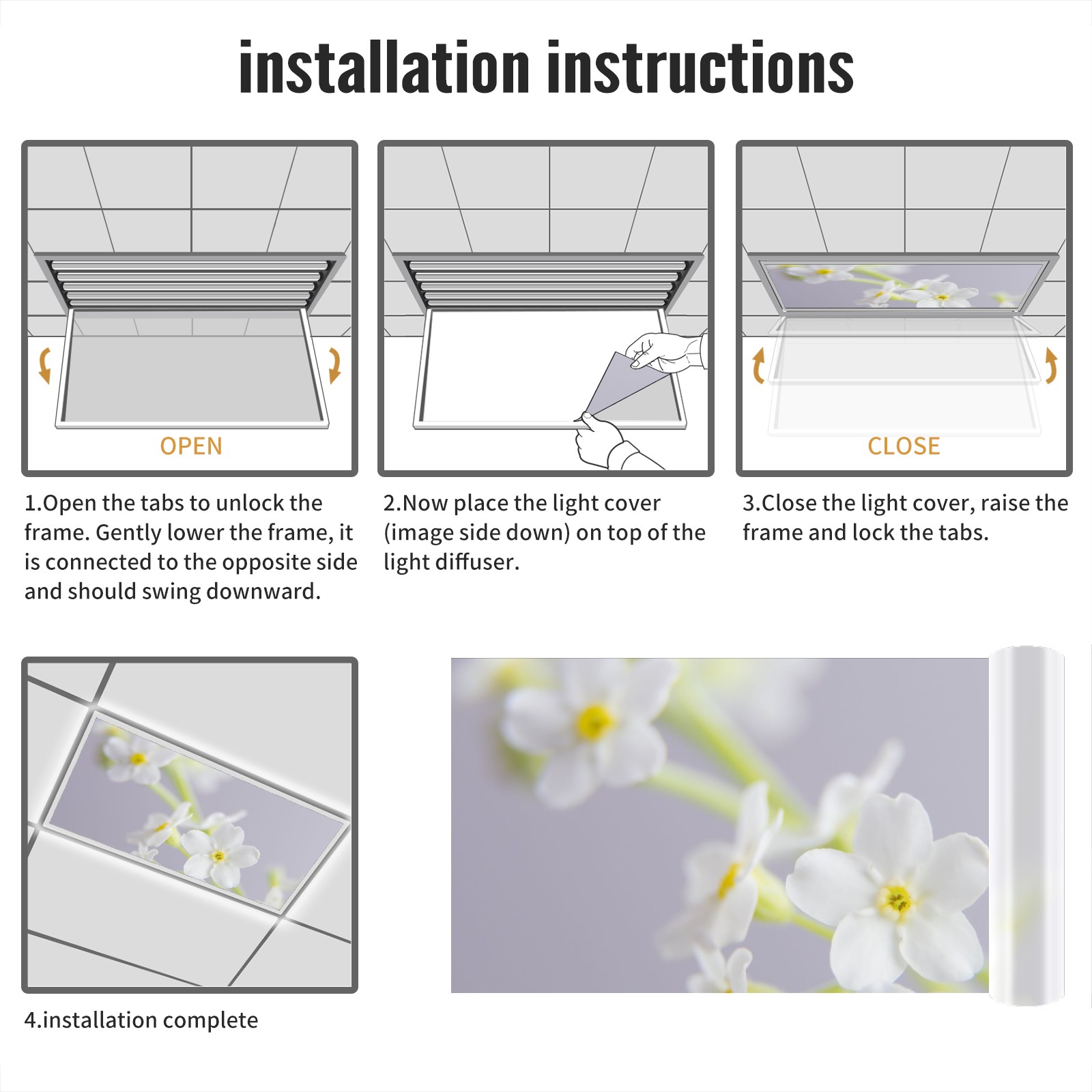 installation instructions

OPEN

1.Open the tabs to unlock the frame. Gently lower the frame, it is connected to the opposite side and should swing downward.

2.Now place the light cover (image side down) on top of the light diffuser.

CLOSE

3.Close the light cover, raise the frame and lock the tabs.

4.installation complete