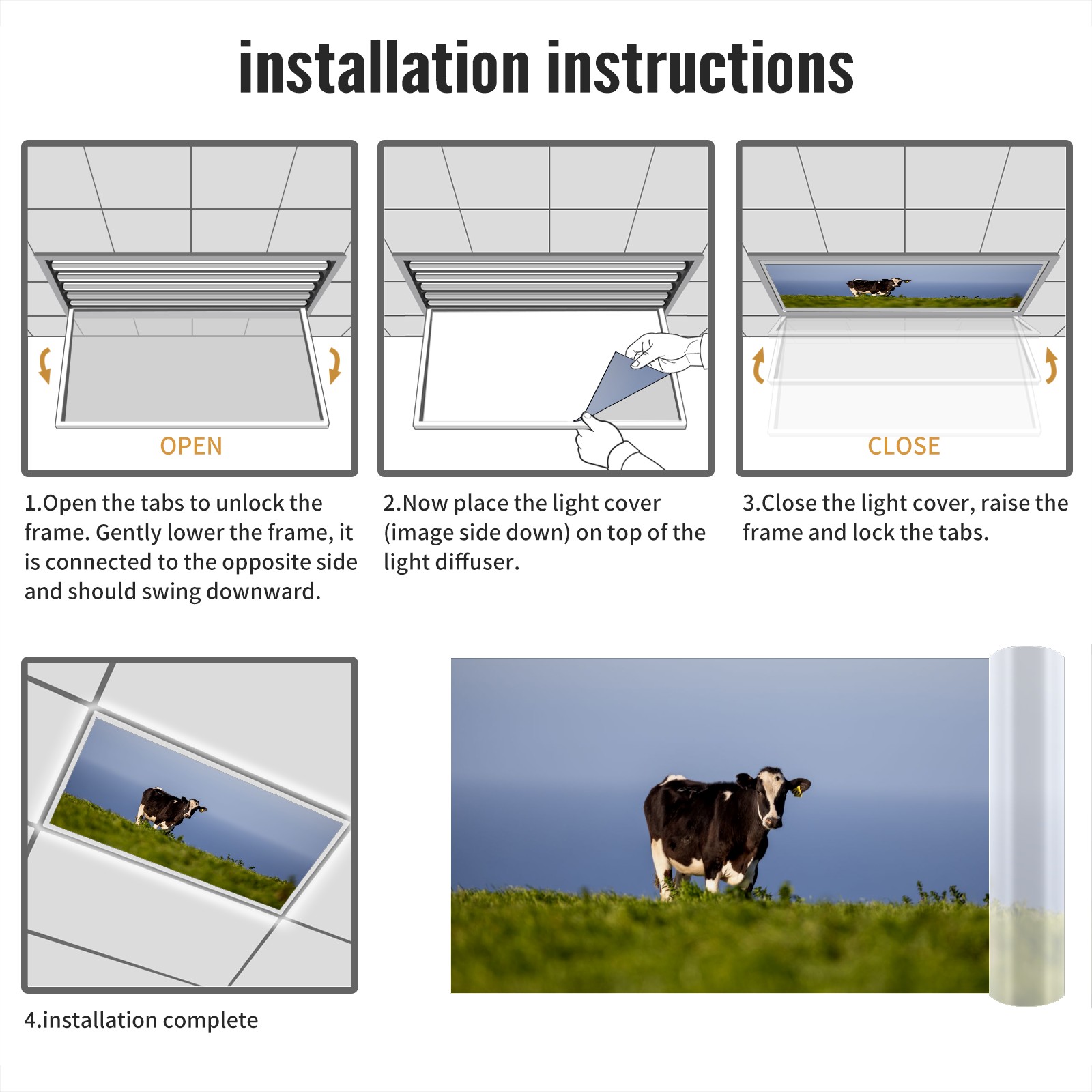 installation instructions

OPEN

1.Open the tabs to unlock the frame. Gently lower the frame, it is connected to the opposite side and should swing downward.

2.Now place the light cover (image side down) on top of the light diffuser.

CLOSE

3.Close the light cover, raise the frame and lock the tabs.

4.installation complete