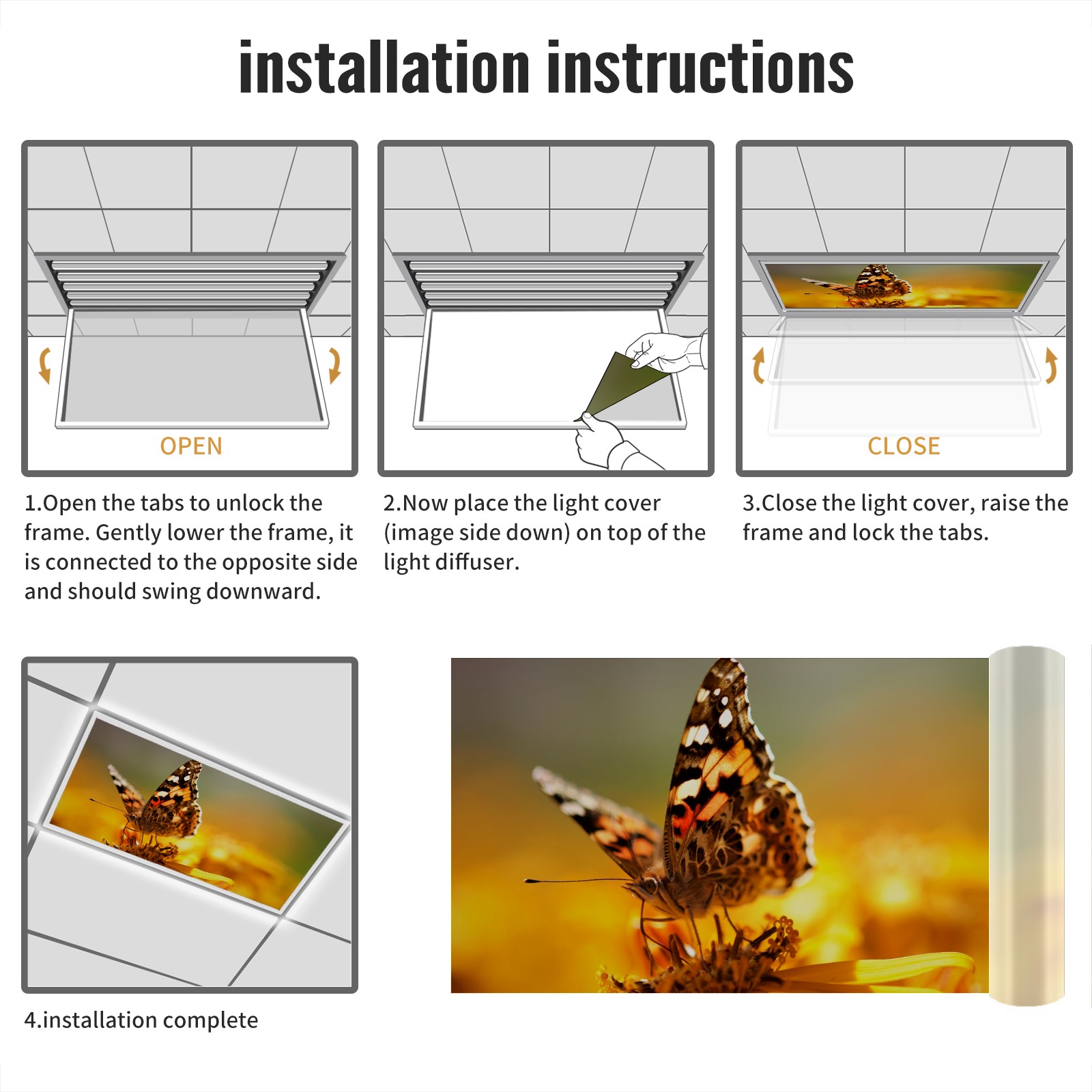 installation instructions

OPEN

1.Open the tabs to unlock the frame. Gently lower the frame, it is connected to the opposite side and should swing downward.

2.Now place the light cover (image side down) on top of the light diffuser.

CLOSE

3.Close the light cover, raise the frame and lock the tabs.

4.installation complete