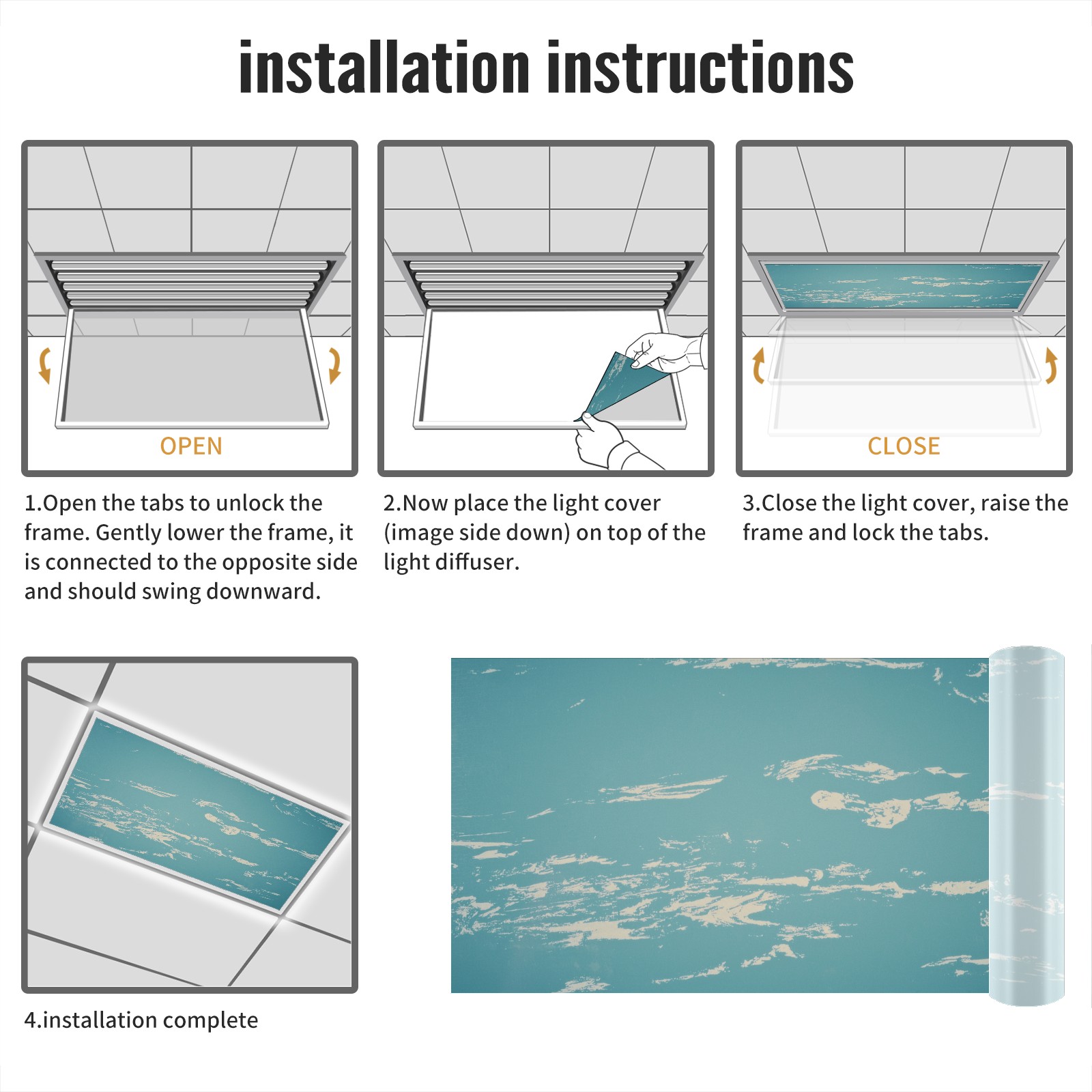 installation instructions

OPEN

1.Open the tabs to unlock the frame. Gently lower the frame, it is connected to the opposite side and should swing downward.

2.Now place the light cover (image side down) on top of the light diffuser.

CLOSE

3.Close the light cover, raise the frame and lock the tabs.

4.installation complete