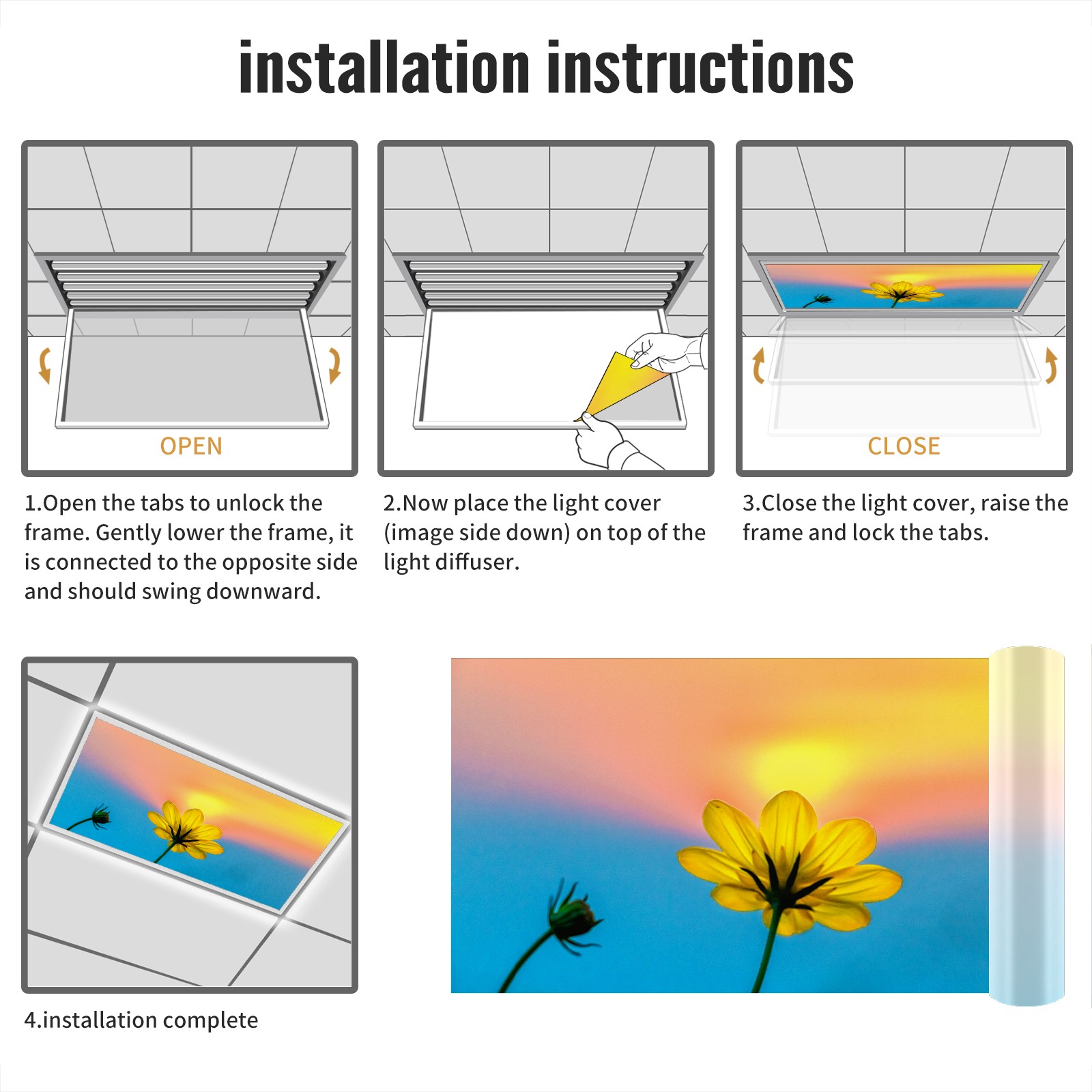 installation instructions

OPEN

1.Open the tabs to unlock the frame. Gently lower the frame, it is connected to the opposite side and should swing downward.

2.Now place the light cover (image side down) on top of the light diffuser.

CLOSE

3.Close the light cover, raise the frame and lock the tabs.

4.installation complete