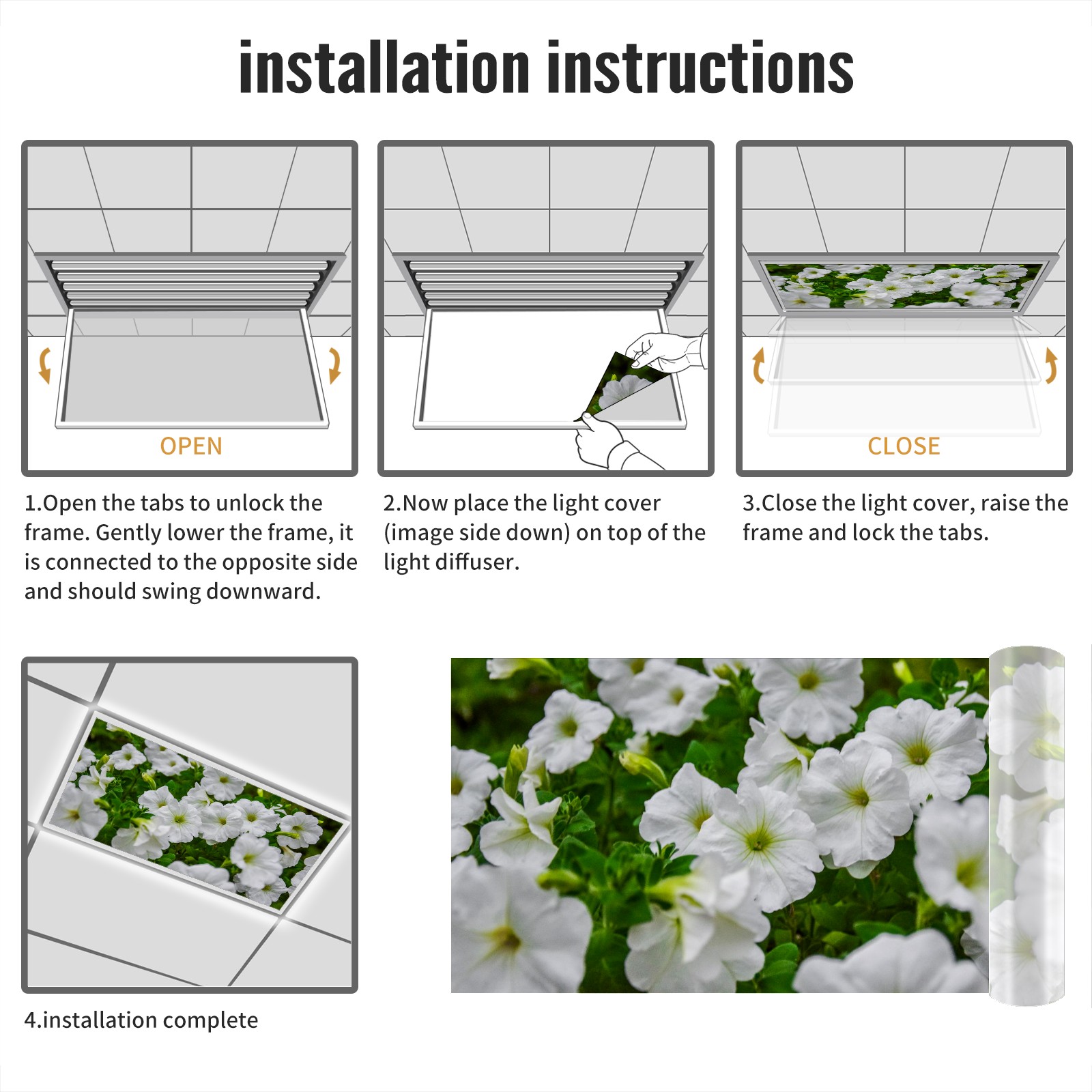 installation instructions

OPEN

1.Open the tabs to unlock the frame. Gently lower the frame, it is connected to the opposite side and should swing downward.

2.Now place the light cover (image side down) on top of the light diffuser.

CLOSE

3.Close the light cover, raise the frame and lock the tabs.

4.installation complete