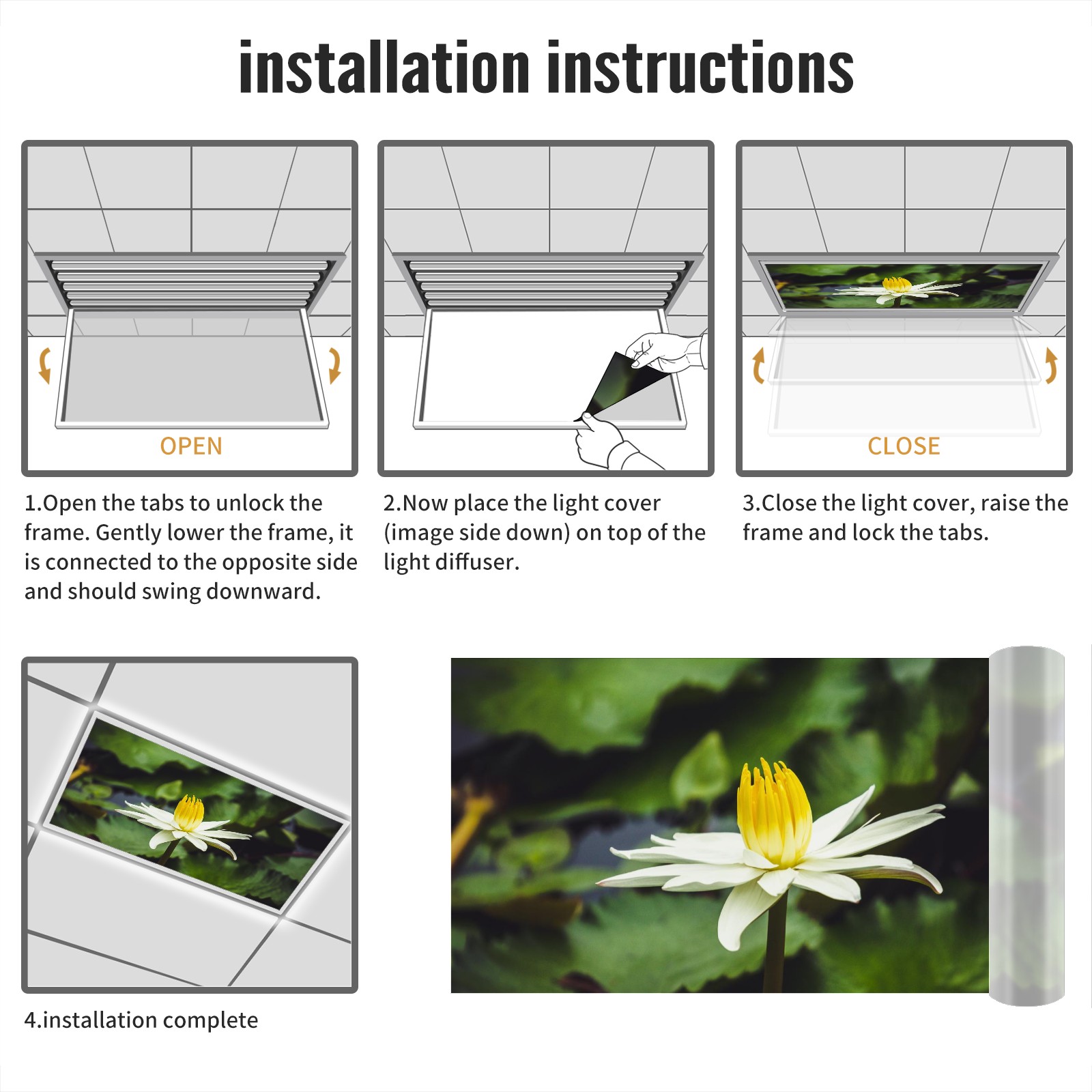 installation instructions

OPEN

1.Open the tabs to unlock the frame. Gently lower the frame, it is connected to the opposite side and should swing downward.

2.Now place the light cover (image side down) on top of the light diffuser.

CLOSE

3.Close the light cover, raise the frame and lock the tabs.

4.installation complete