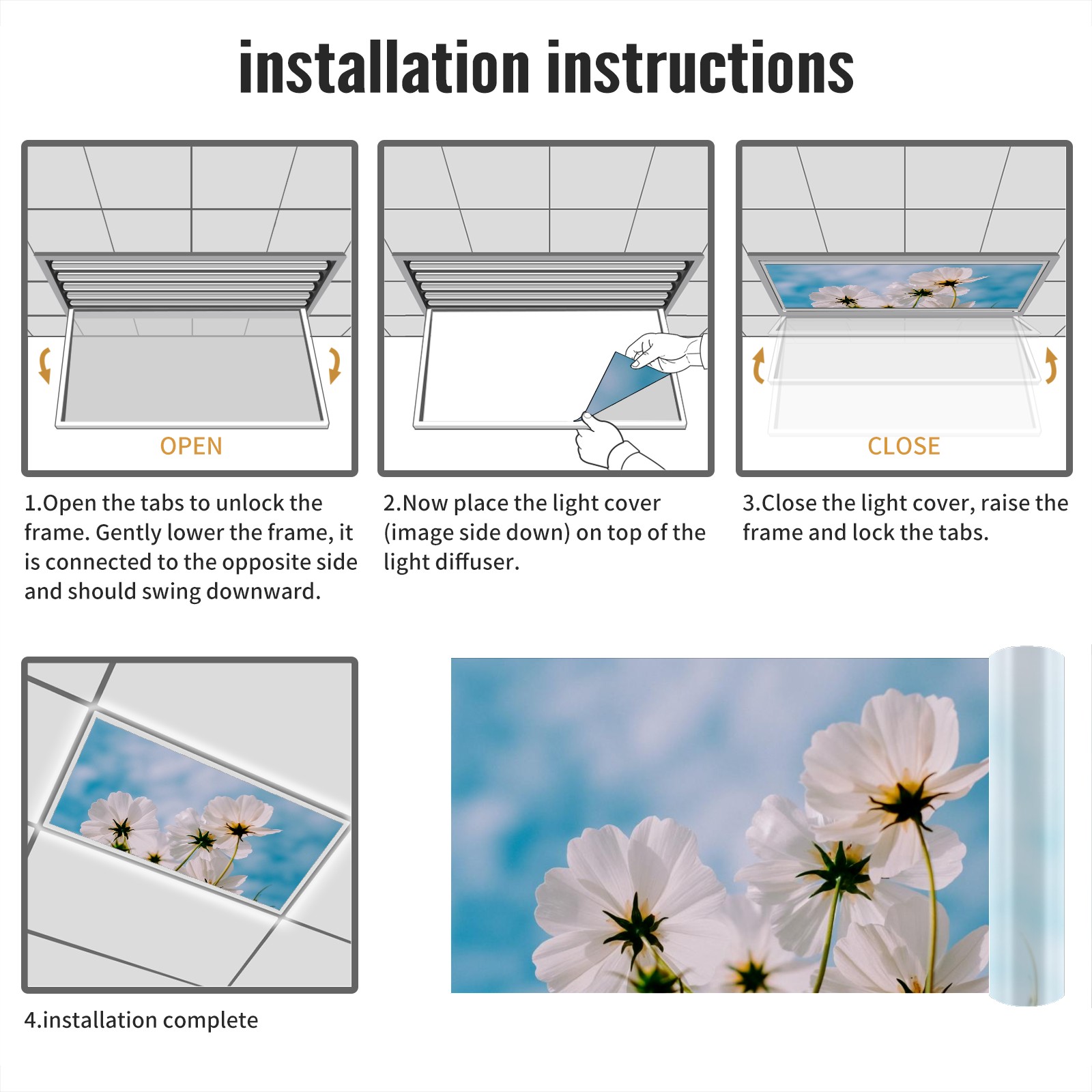 installation instructions

OPEN

1.Open the tabs to unlock the frame. Gently lower the frame, it is connected to the opposite side and should swing downward.

2.Now place the light cover (image side down) on top of the light diffuser.

CLOSE

3.Close the light cover, raise the frame and lock the tabs.

4.installation complete