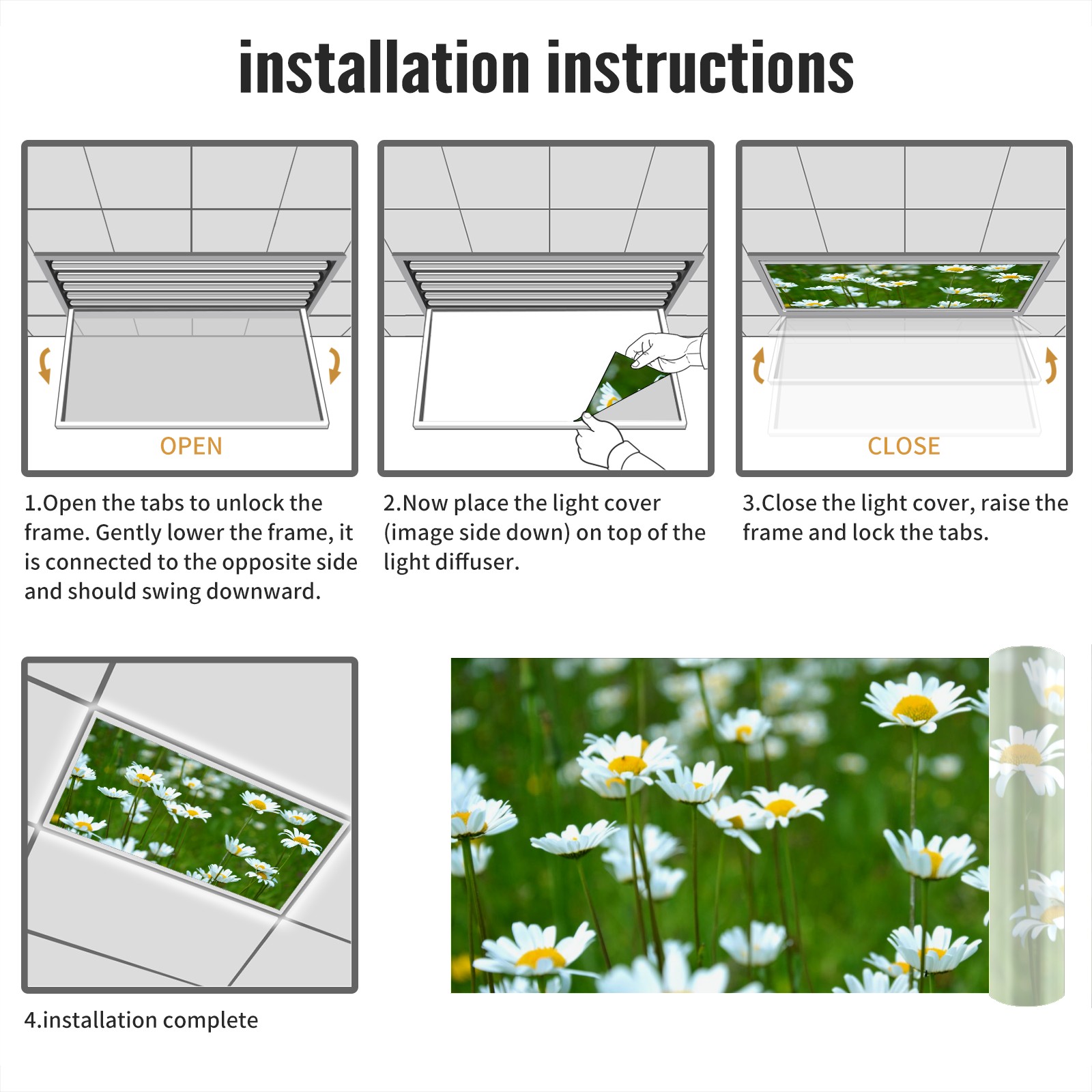 installation instructions

OPEN

1.Open the tabs to unlock the frame. Gently lower the frame, it is connected to the opposite side and should swing downward.

2.Now place the light cover (image side down) on top of the light diffuser.

CLOSE

3.Close the light cover, raise the frame and lock the tabs.

4.installation complete