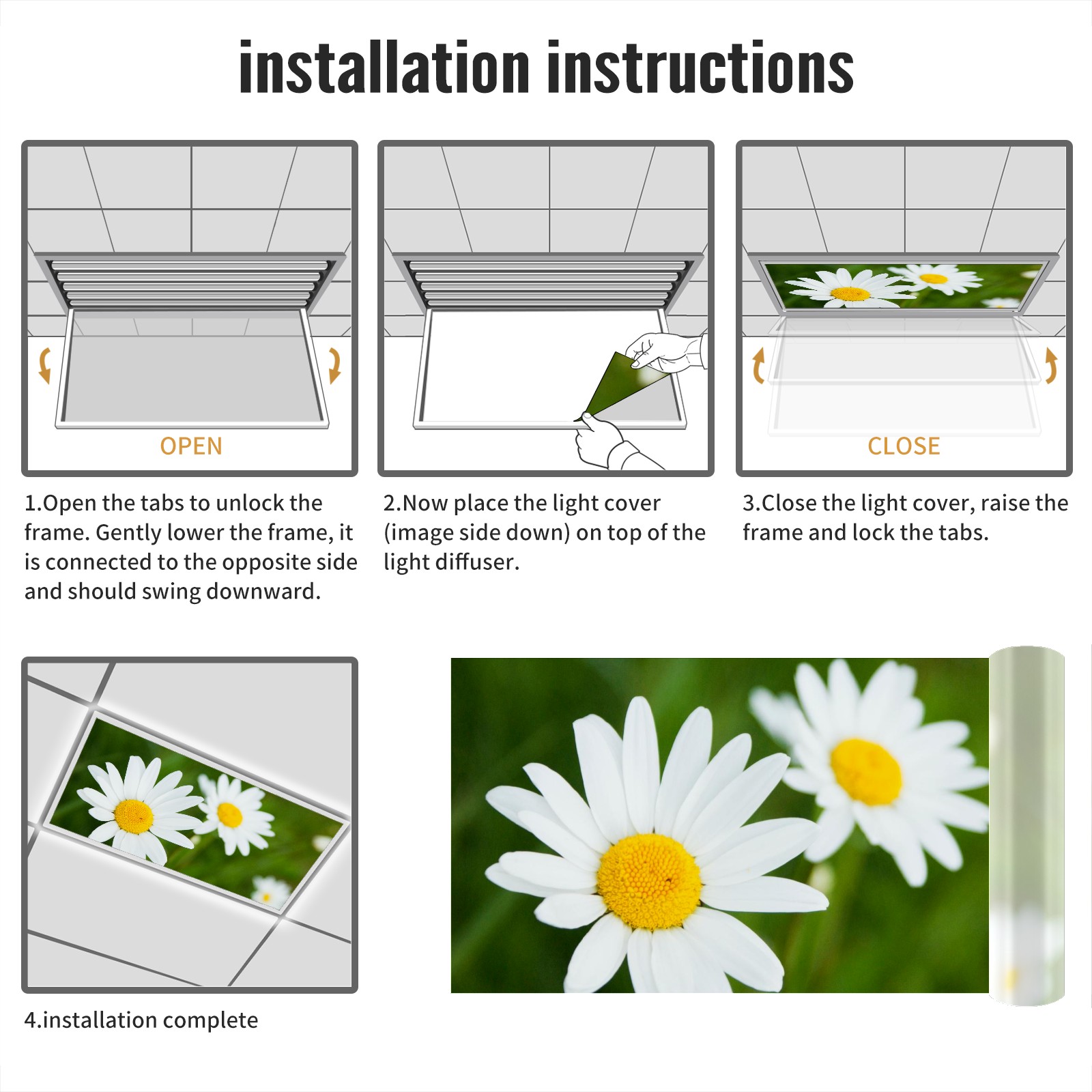 installation instructions

OPEN

1.Open the tabs to unlock the frame. Gently lower the frame, it is connected to the opposite side and should swing downward.

2.Now place the light cover (image side down) on top of the light diffuser.

CLOSE

3.Close the light cover, raise the frame and lock the tabs.

4.installation complete