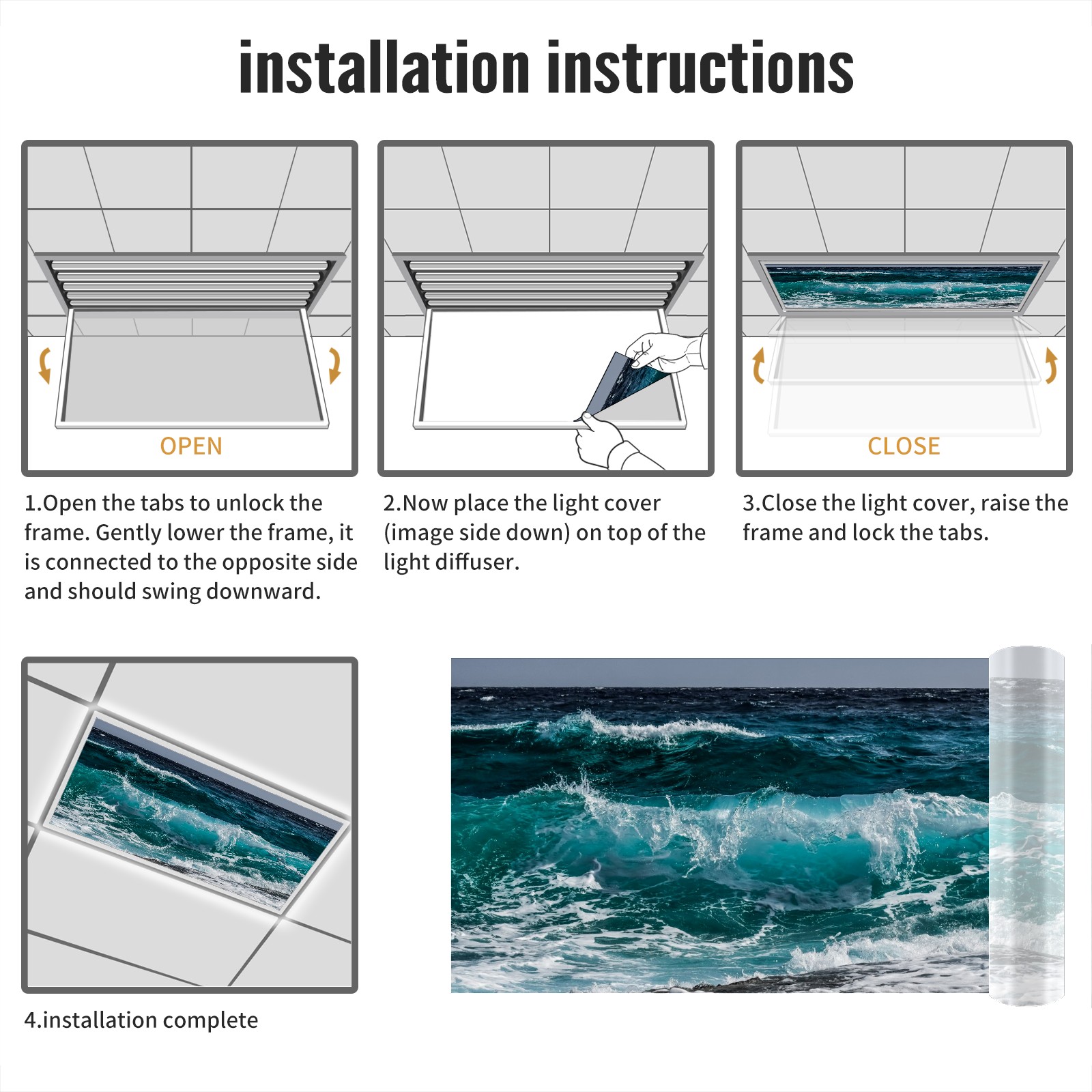 installation instructions

OPEN

1.Open the tabs to unlock the frame. Gently lower the frame, it is connected to the opposite side and should swing downward.

2.Now place the light cover (image side down) on top of the light diffuser.

CLOSE

3.Close the light cover, raise the frame and lock the tabs.

4.installation complete