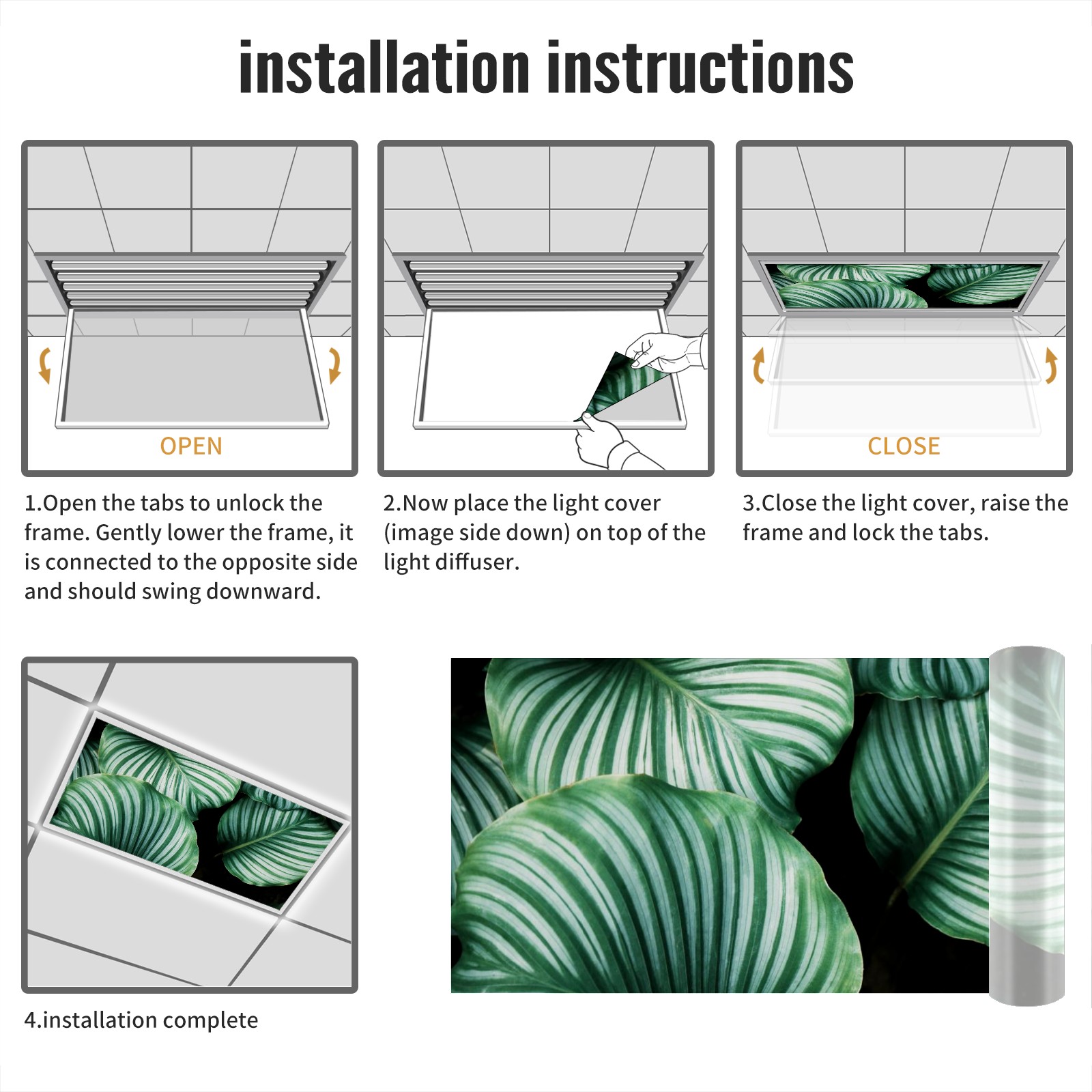 installation instructions

OPEN

1.Open the tabs to unlock the frame. Gently lower the frame, it is connected to the opposite side and should swing downward.

2.Now place the light cover (image side down) on top of the light diffuser.

CLOSE

3.Close the light cover, raise the frame and lock the tabs.

4.installation complete